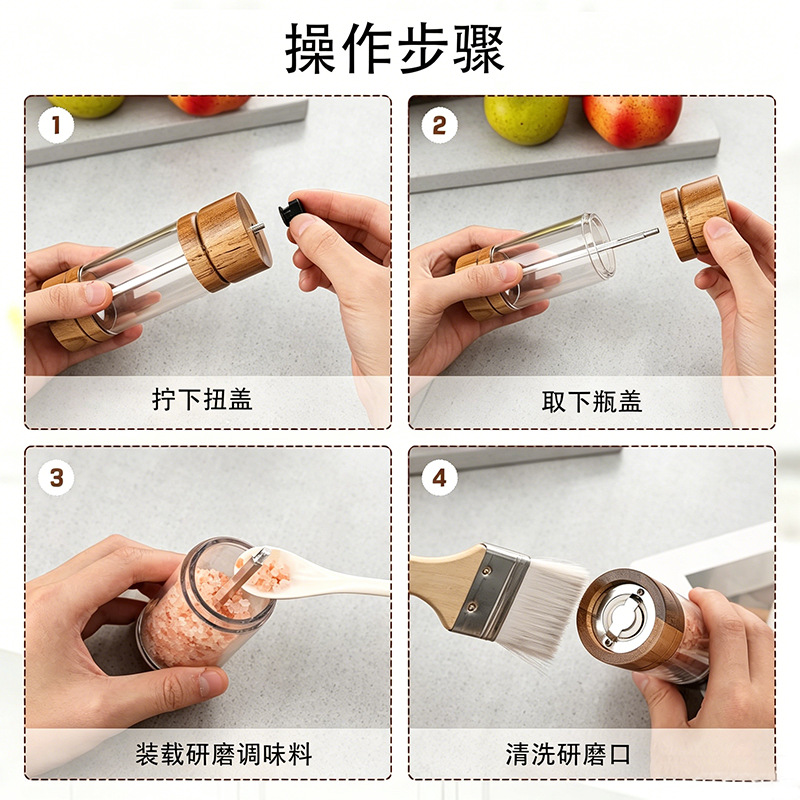 操作步骤

1
拧下扭盖

2
取下瓶盖

3
装载研磨调味料

4
清洗研磨口