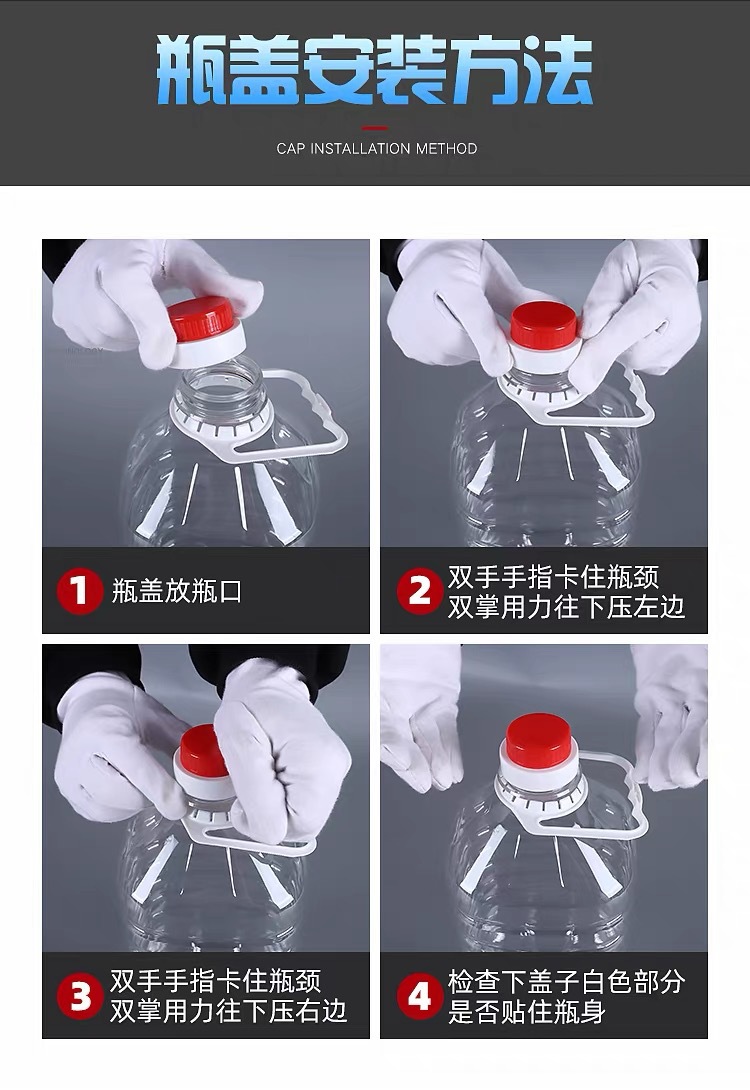 瓶盖安装方法

CAP INSTALLATION METHOD

1 瓶盖放瓶口

2 双手手指卡住瓶颈
双掌用力往下压左边

3 双手手指卡住瓶颈
双掌用力往下压右边

4 检查下盖子白色部分
是否贴住瓶身