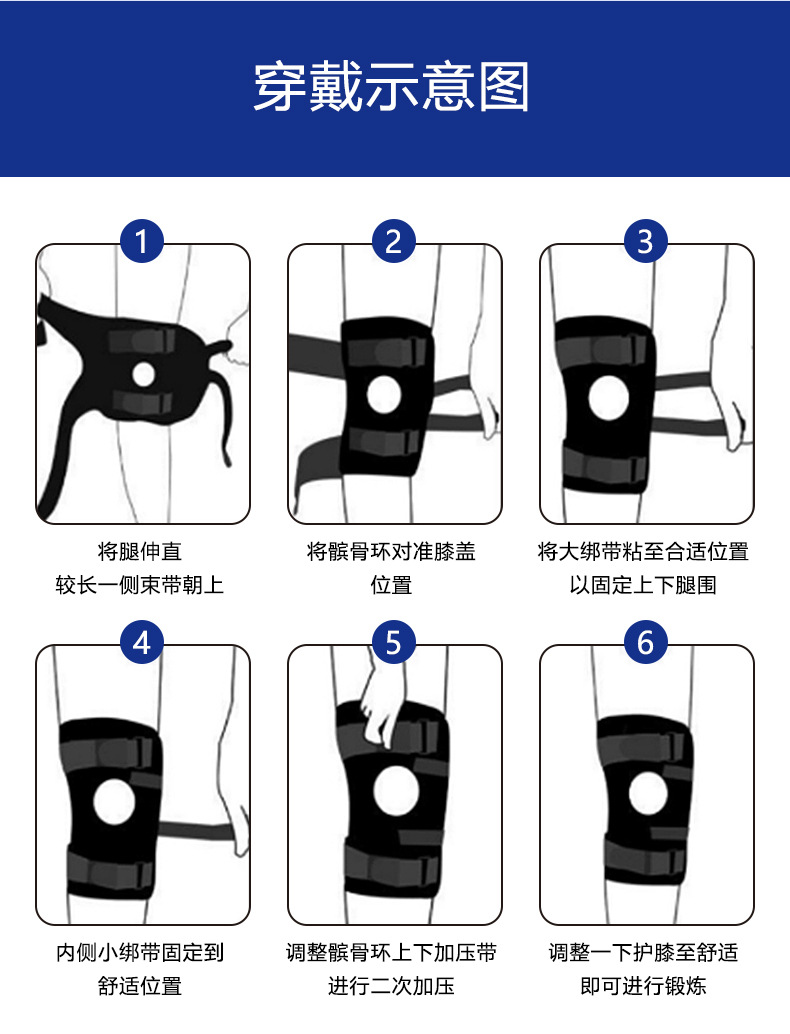 穿戴示意图

1

将腿伸直
较长一侧束带朝上

2

将髌骨环对准膝盖
位置

3

将大绑带粘至合适位置
以固定上下腿围

4

内侧小绑带固定到
舒适位置

5

调整髌骨环上下加压带
进行二次加压

6

调整一下护膝至舒适
即可进行锻炼