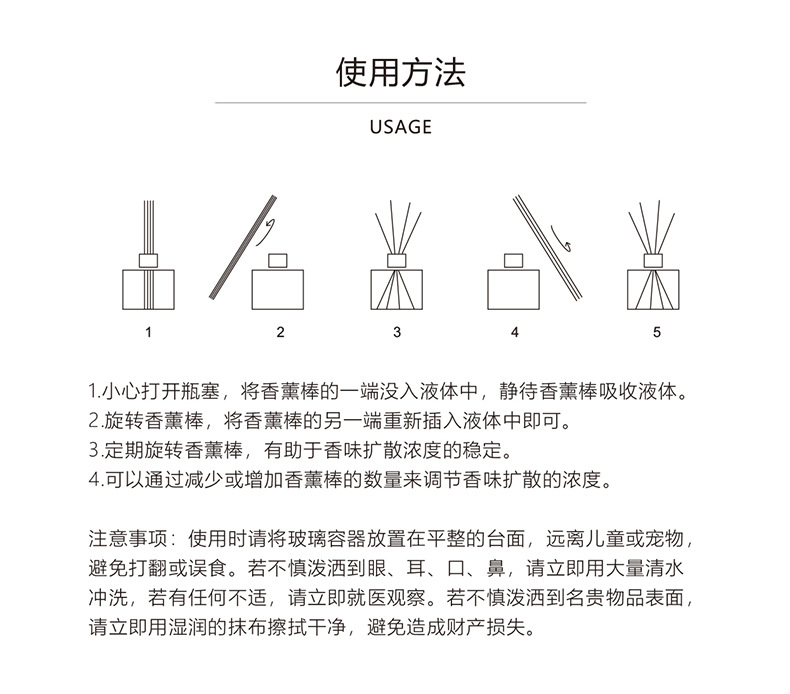 使用方法

USAGE

1

2

3

4

5

1.小心打开瓶塞，将香薰棒的一端没入液体中，静待香薰棒吸收液体。
2.旋转香薰棒，将香薰棒的另一端重新插入液体中即可。
3.定期旋转香薰棒，有助于香味扩散浓度的稳定。
4.可以通过减少或增加香薰棒的数量来调节香味扩散的浓度。

注意事项：使用时请将玻璃容器放置在平整的台面，远离儿童或宠物，避免打翻或误食。若不慎泼洒到眼、耳、口、鼻，请立即用大量清水冲洗，若有任何不适，请立即就医观察。若不慎泼洒到名贵物品表面，请立即用湿润的抹布擦拭干净，避免造成财产损失。