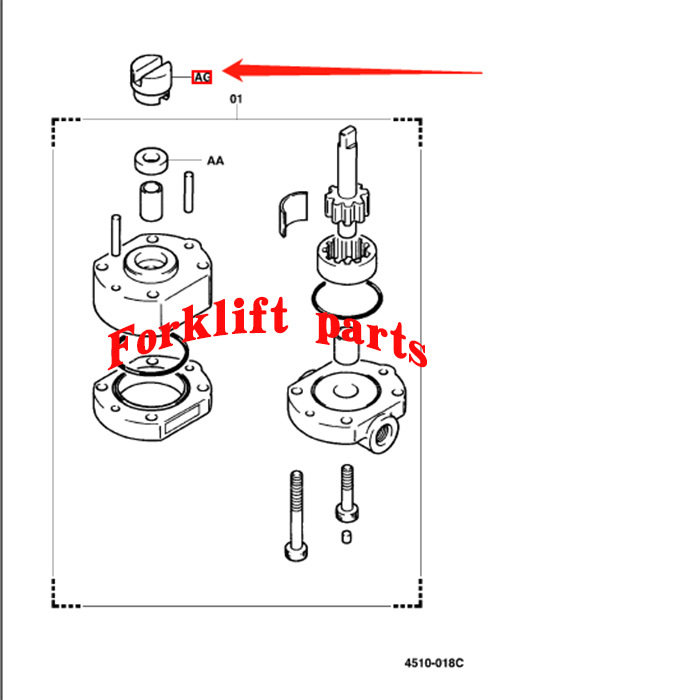 AG

01

AA

Forklift parts

4510-018C