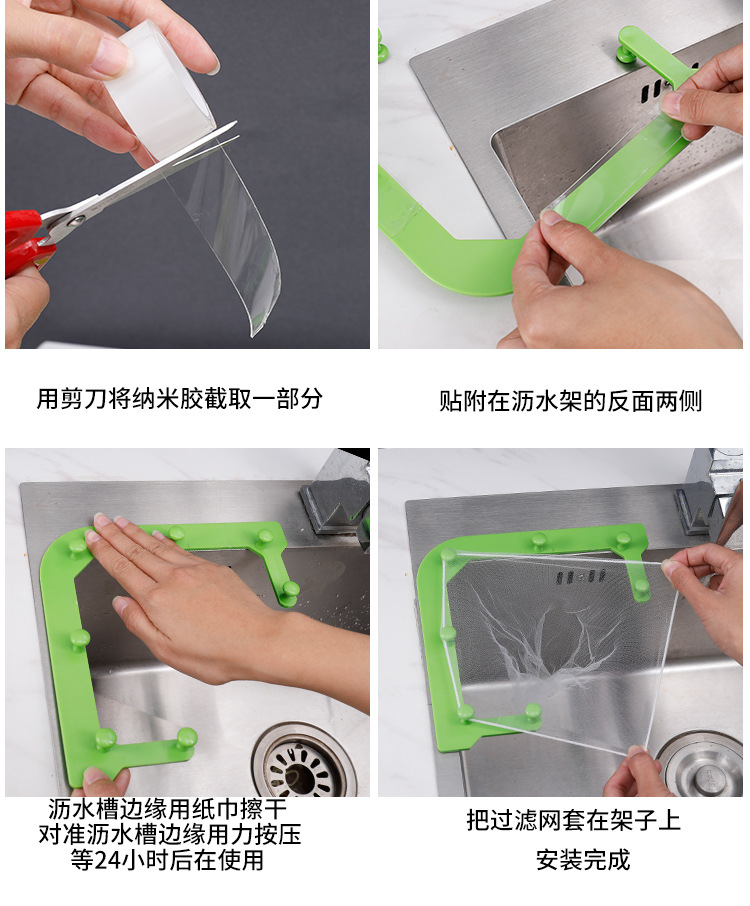 用剪刀将纳米胶截取一部分

贴附在沥水架的反面两侧

沥水槽边缘用纸巾擦干
对准沥水槽边缘用力按压
等24小时后在使用

把过滤网套在架子上
安装完成