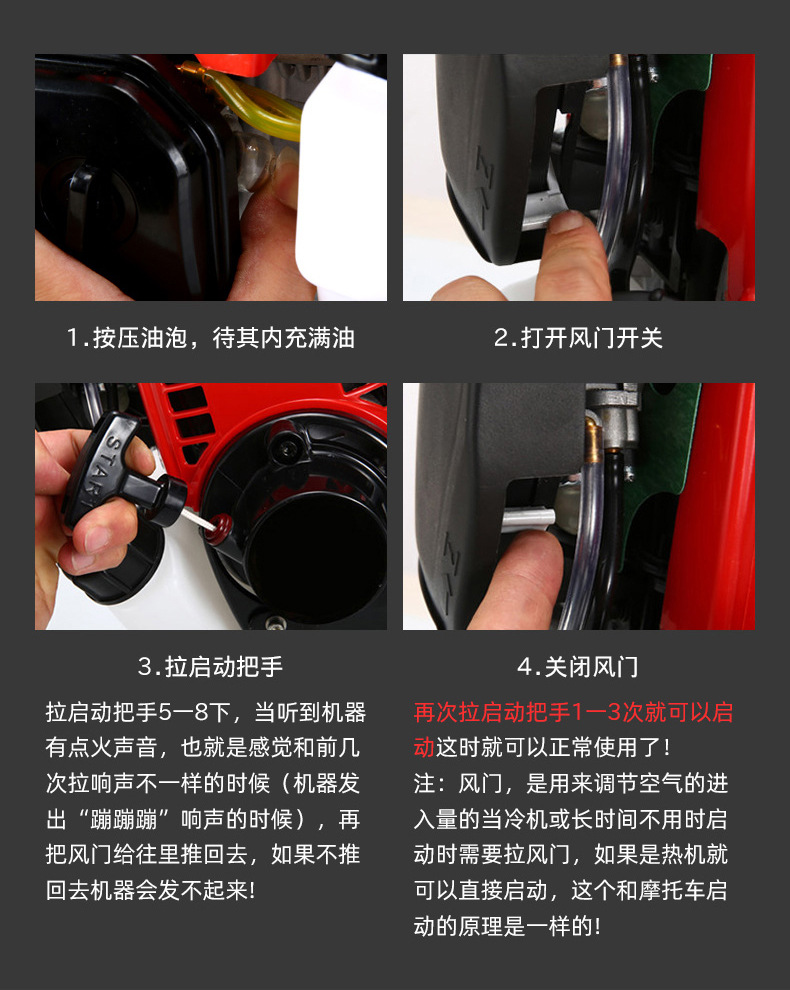 1.按压油泡，待其内充满油

2.打开风门开关

START

3.拉启动把手

拉启动把手5—8下，当听到机器有点火声音，也就是感觉和前几次拉响声不一样的时候（机器发出“蹦蹦蹦”响声的时候），再把风门给往里推回去，如果不推回去机器会发不起来!

4.关闭风门

再次拉启动把手1—3次就可以启动这时就可以正常使用了!
注：风门，是用来调节空气的进入量的当冷机或长时间不用时启动时需要拉风门，如果是热机就可以直接启动，这个和摩托车启动的原理是一样的!