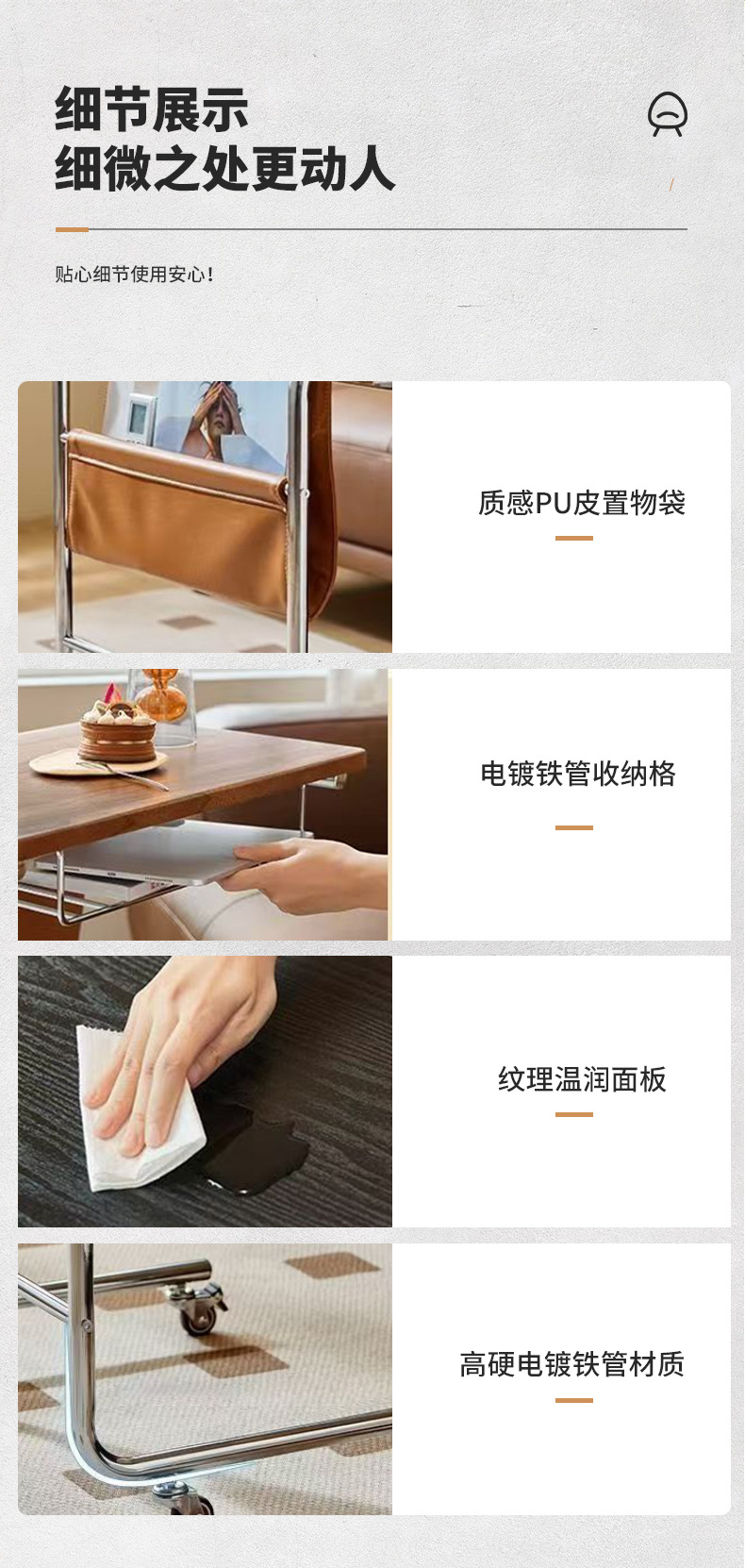 细节展示
细微之处更动人

贴心细节使用安心!

质感PU皮置物袋

电镀铁管收纳格

纹理温润面板

高硬电镀铁管材质