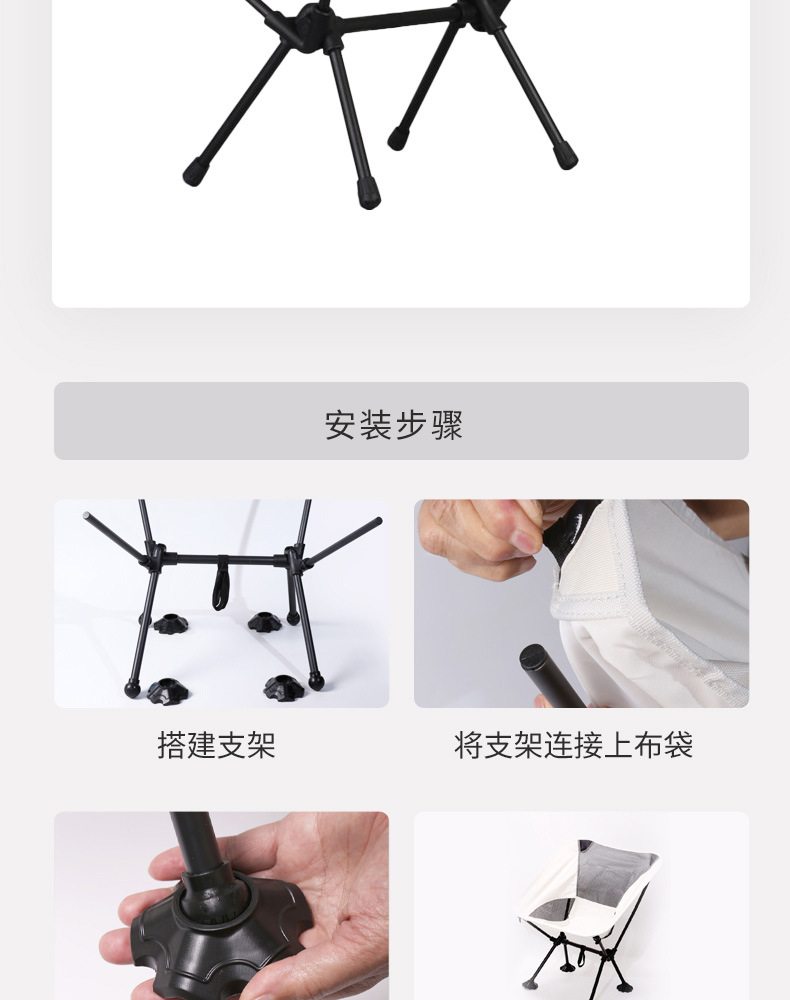 安装步骤

搭建支架

将支架连接上布袋