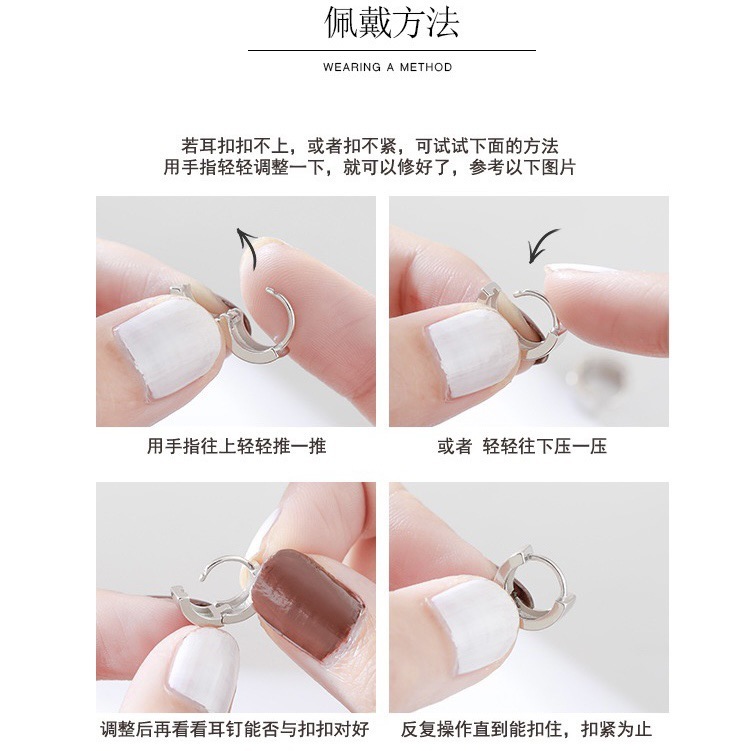 佩戴方法

WEARING A METHOD

若耳扣扣不上，或者扣不紧，可试试下面的方法
用手指轻轻调整一下，就可以修好了，参考以下图片

用手指往上轻轻推一推

或者 轻轻往下压一压

调整后再看看耳钉能否与扣扣对好

反复操作直到能扣住，扣紧为止