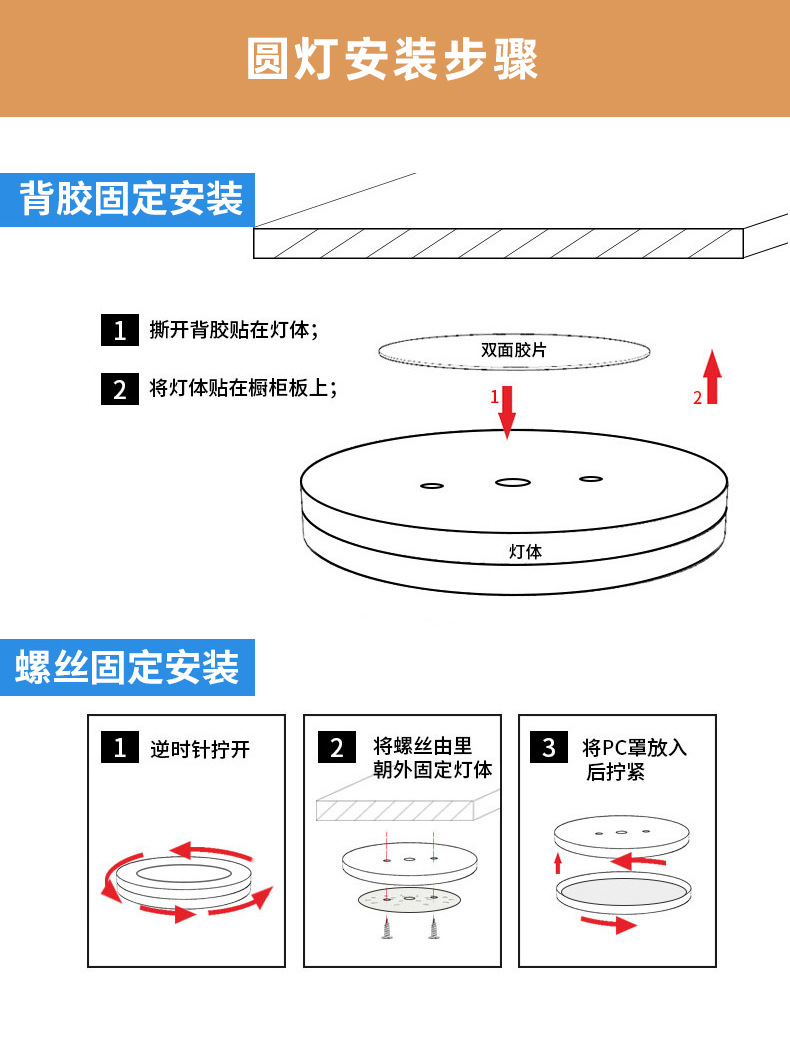 圆灯安装步骤

背胶固定安装

1 撕开背胶贴在灯体；

2 将灯体贴在橱柜板上；

双面胶片

1

2

灯体

螺丝固定安装

1 逆时针拧开

2 将螺丝由里朝外固定灯体

3 将PC罩放入后拧紧