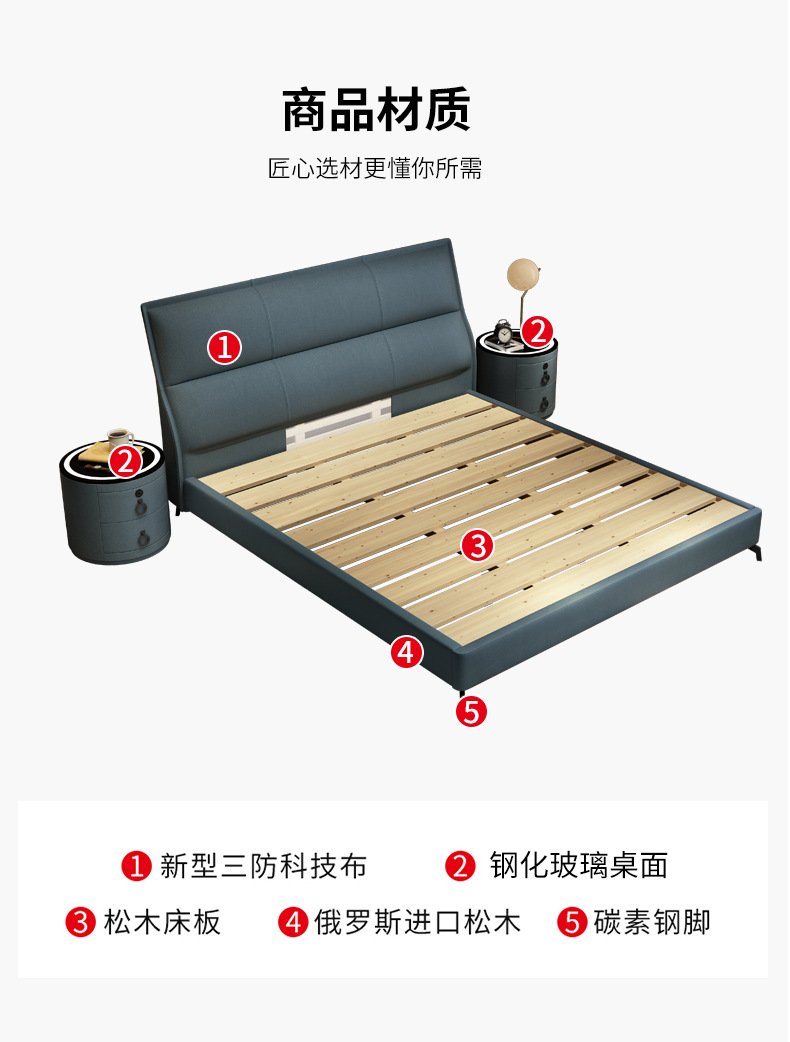 商品材质

匠心选材更懂你所需

1

2

2

3

4

5

1 新型三防科技布　2 钢化玻璃桌面

3 松木床板　4 俄罗斯进口松木　5 碳素钢脚