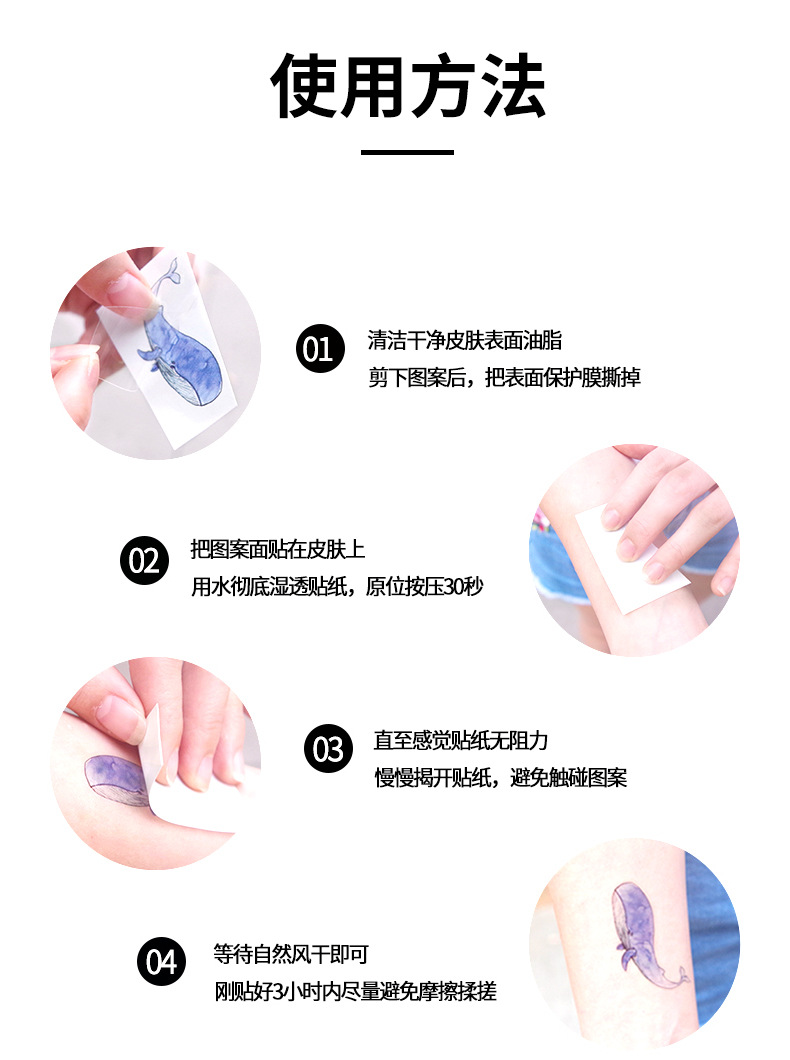 使用方法

01 清洁干净皮肤表面油脂
剪下图案后，把表面保护膜撕掉

02 把图案面贴在皮肤上
用水彻底湿透贴纸，原位按压30秒

03 直至感觉贴纸无阻力
慢慢揭开贴纸，避免触碰图案

04 等待自然风干即可
刚贴好3小时内尽量避免摩擦揉搓