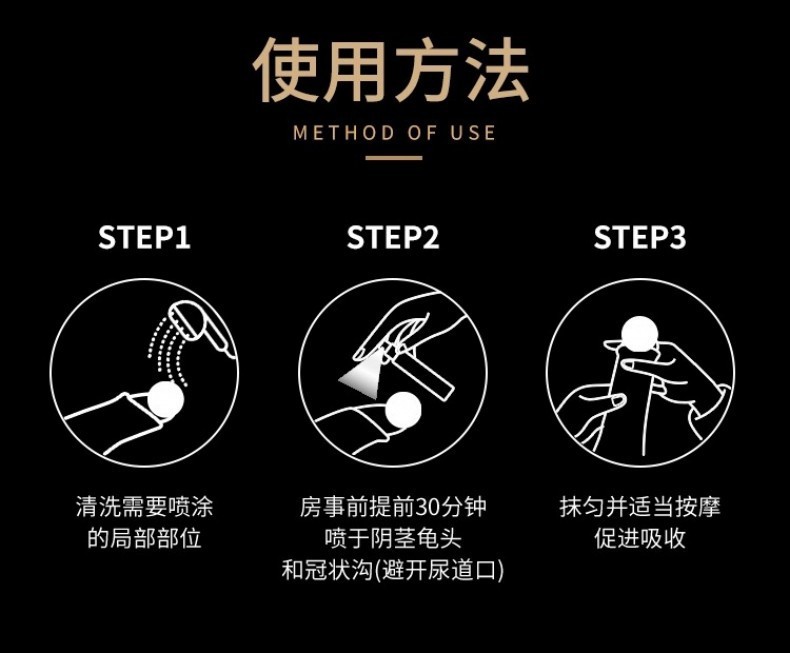 使用方法

METHOD OF USE

STEP1

清洗需要喷涂的局部部位

STEP2

房事前提前30分钟喷于阴茎龟头和冠状沟(避开尿道口)

STEP3

抹匀并适当按摩促进吸收