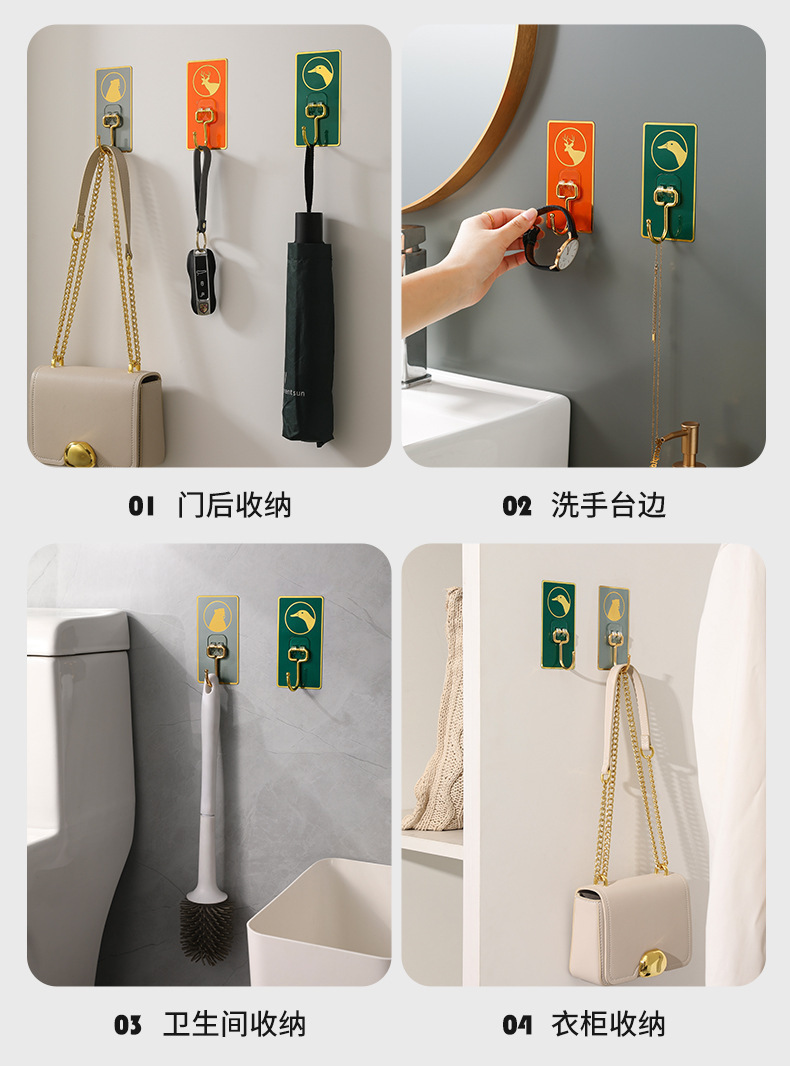 01 门后收纳

02 洗手台边

03 卫生间收纳

04 衣柜收纳