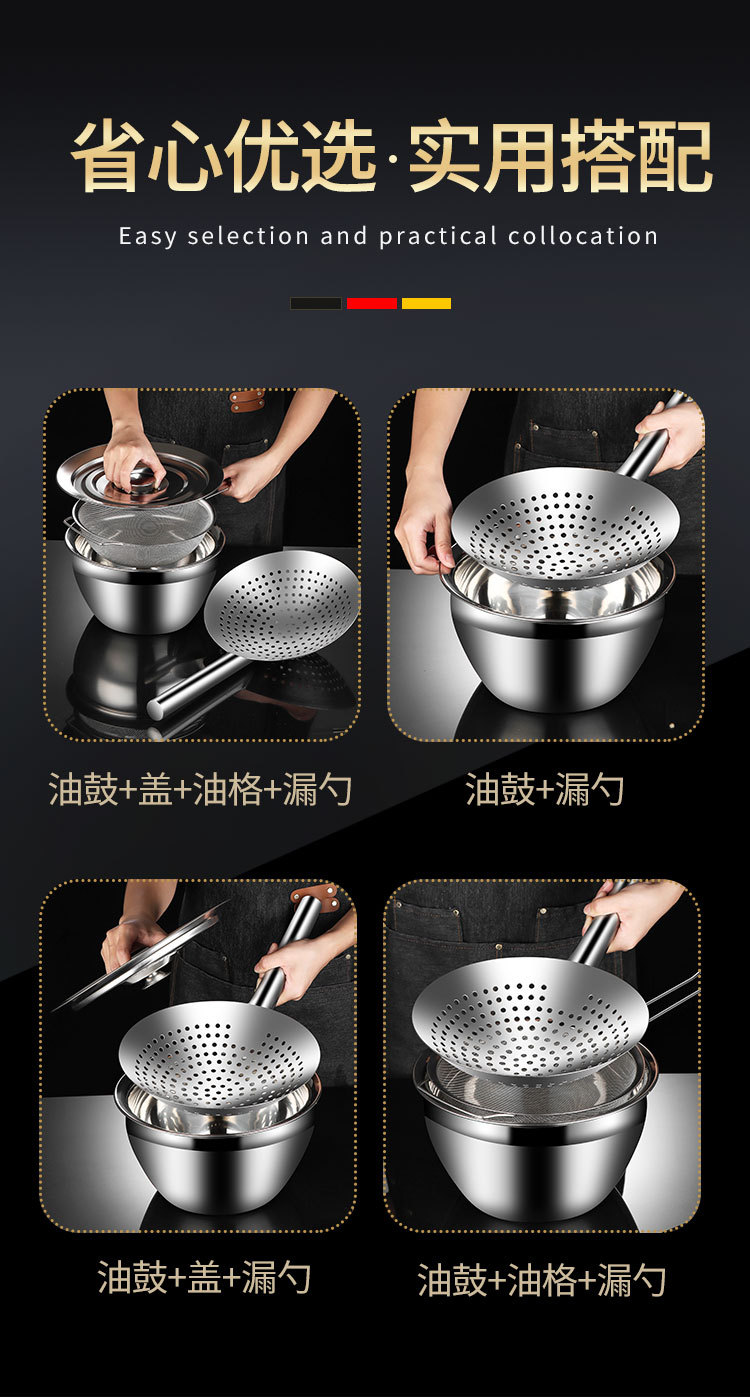 省心优选·实用搭配

Easy selection and practical collocation

油鼓+盖+油格+漏勺

油鼓+漏勺

油鼓+盖+漏勺

油鼓+油格+漏勺