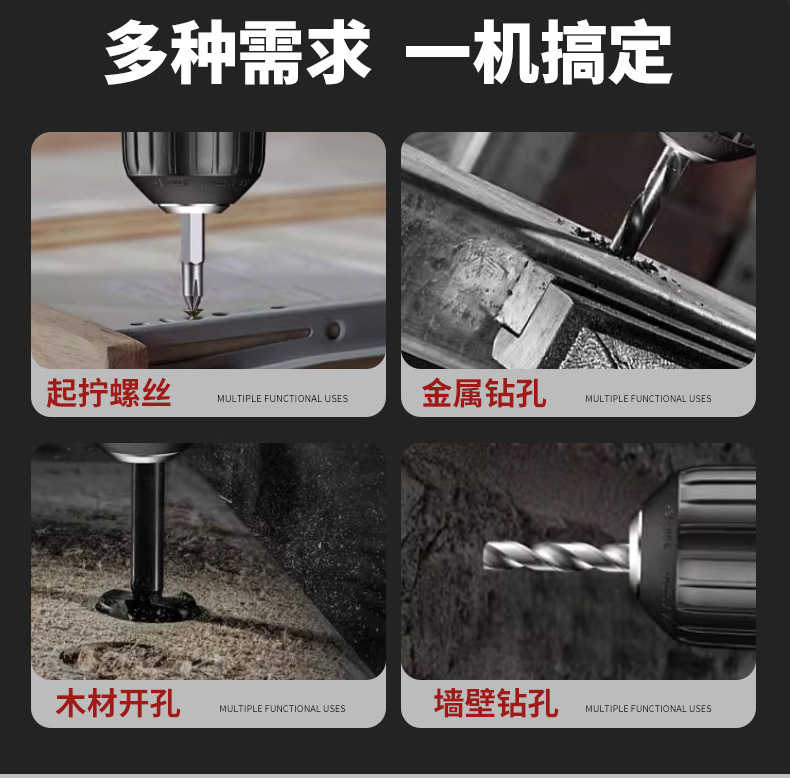 多种需求 一机搞定

起拧螺丝 MULTIPLE FUNCTIONAL USES

金属钻孔 MULTIPLE FUNCTIONAL USES

木材开孔 MULTIPLE FUNCTIONAL USES

墙壁钻孔 MULTIPLE FUNCTIONAL USES