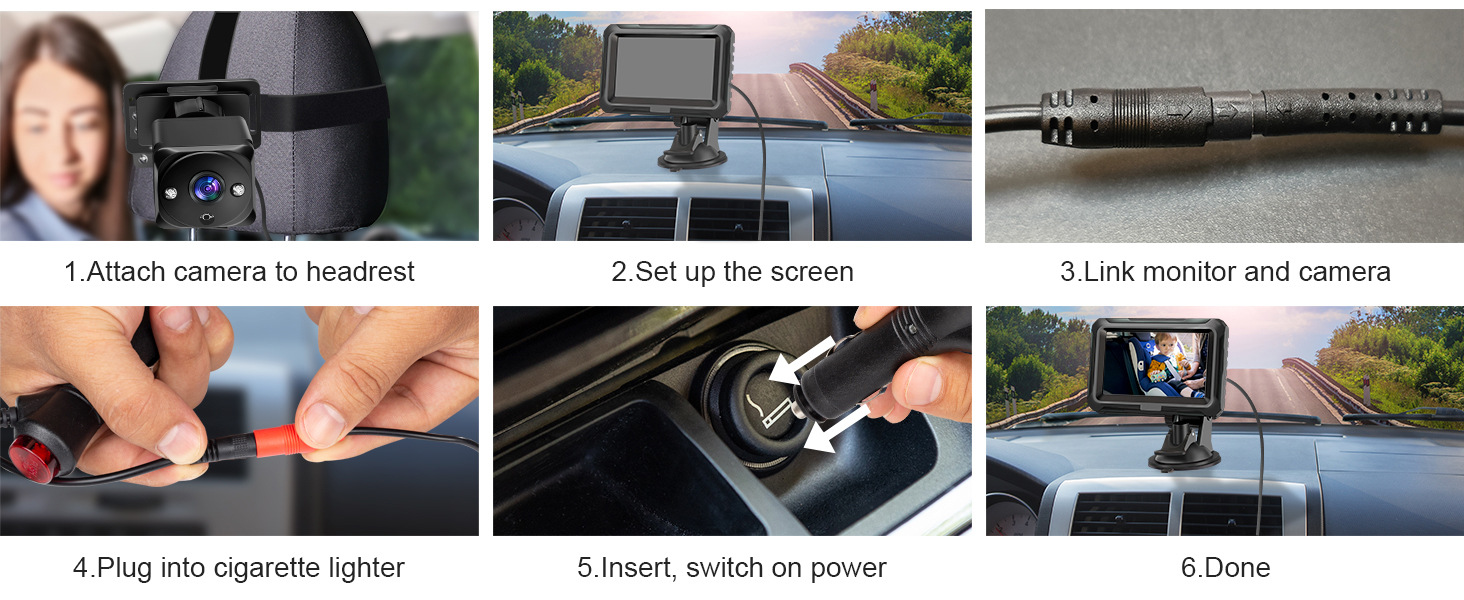 1.Attach camera to headrest

2.Set up the screen

3.Link monitor and camera

4.Plug into cigarette lighter

5.Insert, switch on power

6.Done