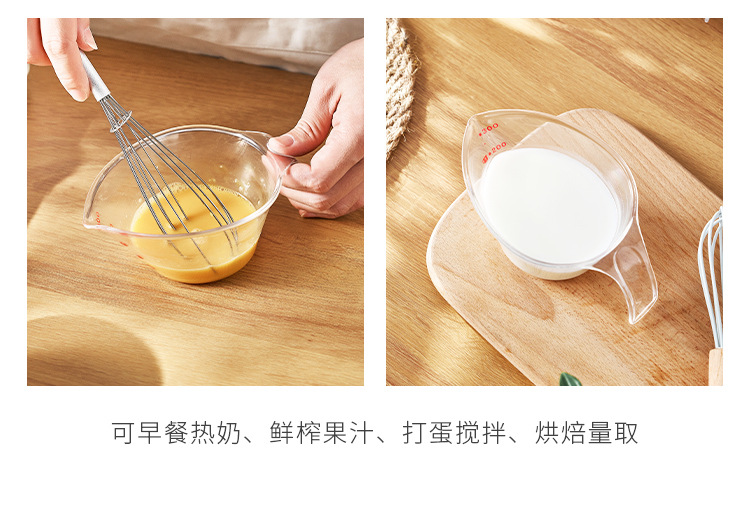 300
200

可早餐热奶、鲜榨果汁、打蛋搅拌、烘焙量取