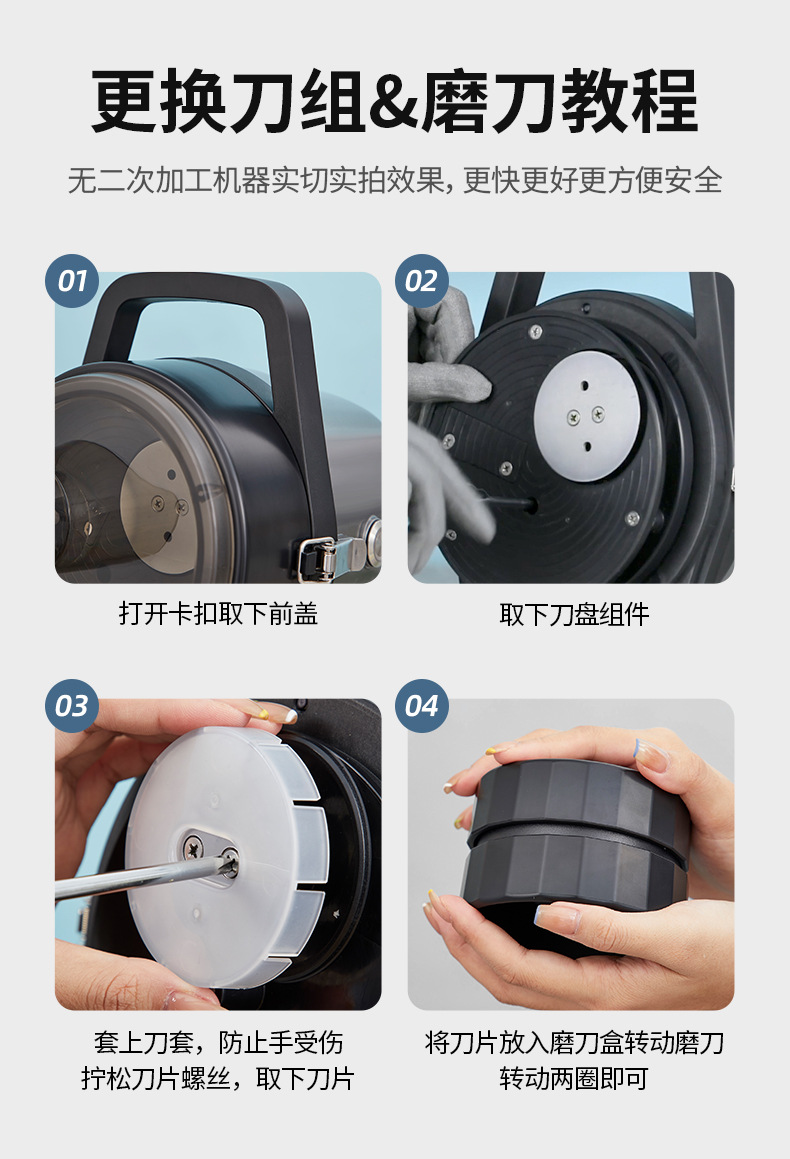 更换刀组&磨刀教程

无二次加工机器实切实拍效果，更快更好更方便安全

01

打开卡扣取下前盖

02

取下刀盘组件

03

套上刀套，防止手受伤
拧松刀片螺丝，取下刀片

04

将刀片放入磨刀盒转动磨刀
转动两圈即可