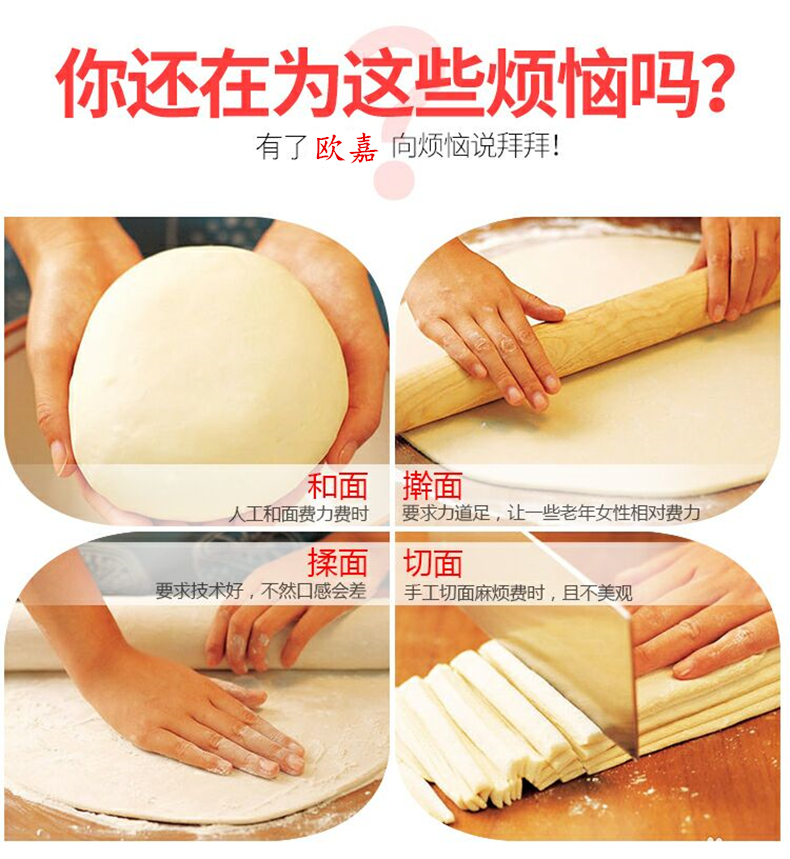 你还在为这些烦恼吗？

有了 欧嘉 向烦恼说拜拜！

和面
人工和面费力费时

擀面
要求力道足，让一些老年女性相对费力

揉面
要求技术好，不然口感会差

切面
手工切面麻烦费时，且不美观