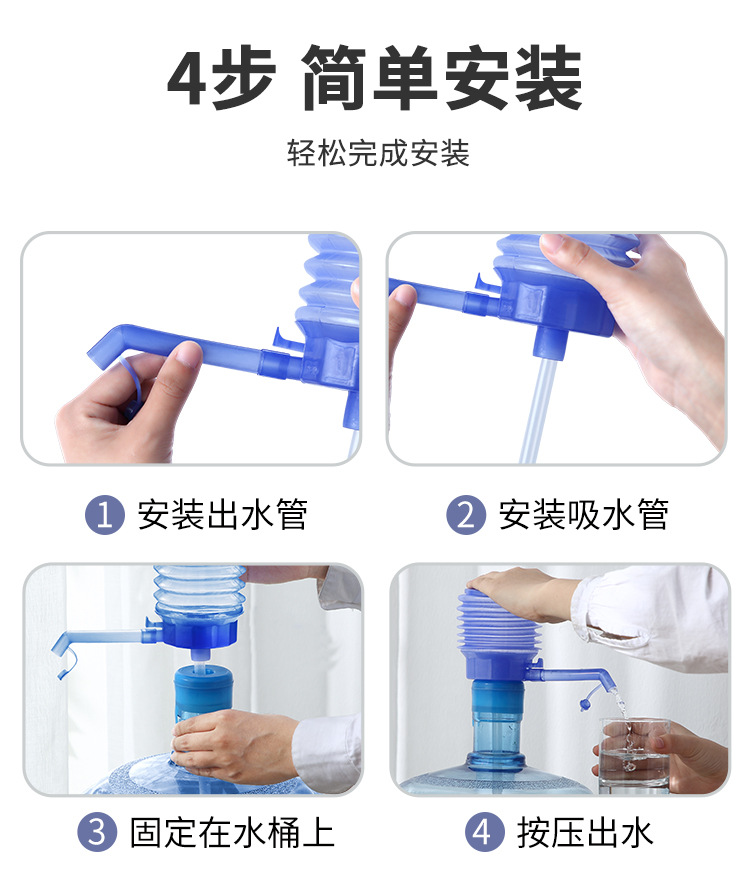 4步 简单安装

轻松完成安装

1 安装出水管

2 安装吸水管

3 固定在水桶上

4 按压出水