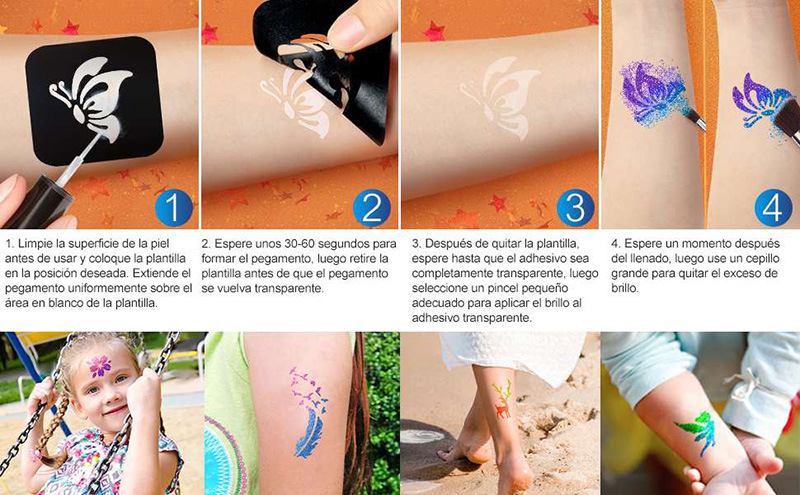 1

2

3

4

1. Limpie la superficie de la piel antes de usar y coloque la plantilla en la posición deseada. Extiende el pegamento uniformemente sobre el área en blanco de la plantilla.

2. Espere unos 30-60 segundos para formar el pegamento, luego retire la plantilla antes de que el pegamento se vuelva transparente.

3. Después de quitar la plantilla, espere hasta que el adhesivo sea completamente transparente, luego seleccione un pincel pequeño adecuado para aplicar el brillo al adhesivo transparente.

4. Espere un momento después del llenado, luego use un cepillo grande para quitar el exceso de brillo.