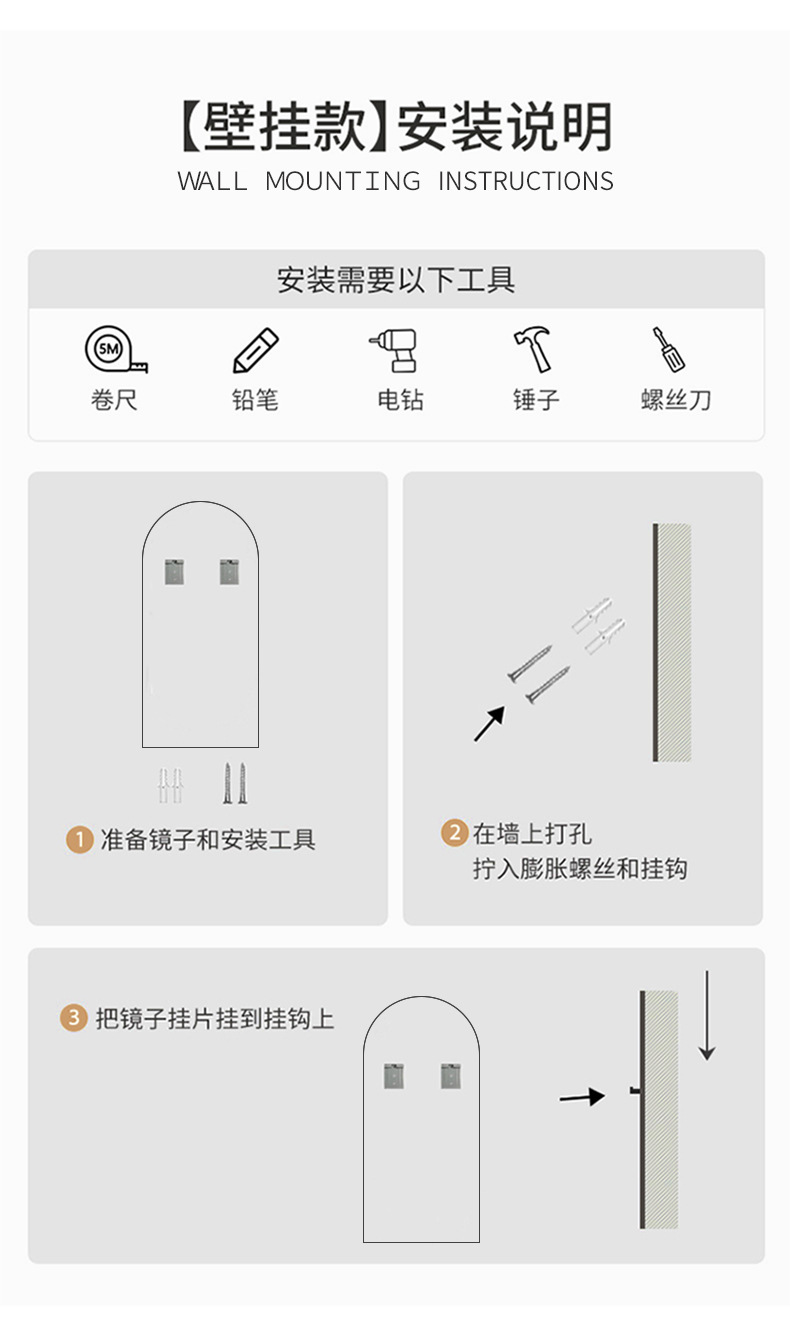 【壁挂款】安装说明
WALL MOUNTING INSTRUCTIONS

安装需要以下工具

5M
卷尺

铅笔

电钻

锤子

螺丝刀

1 准备镜子和安装工具

2 在墙上打孔
拧入膨胀螺丝和挂钩

3 把镜子挂片挂到挂钩上