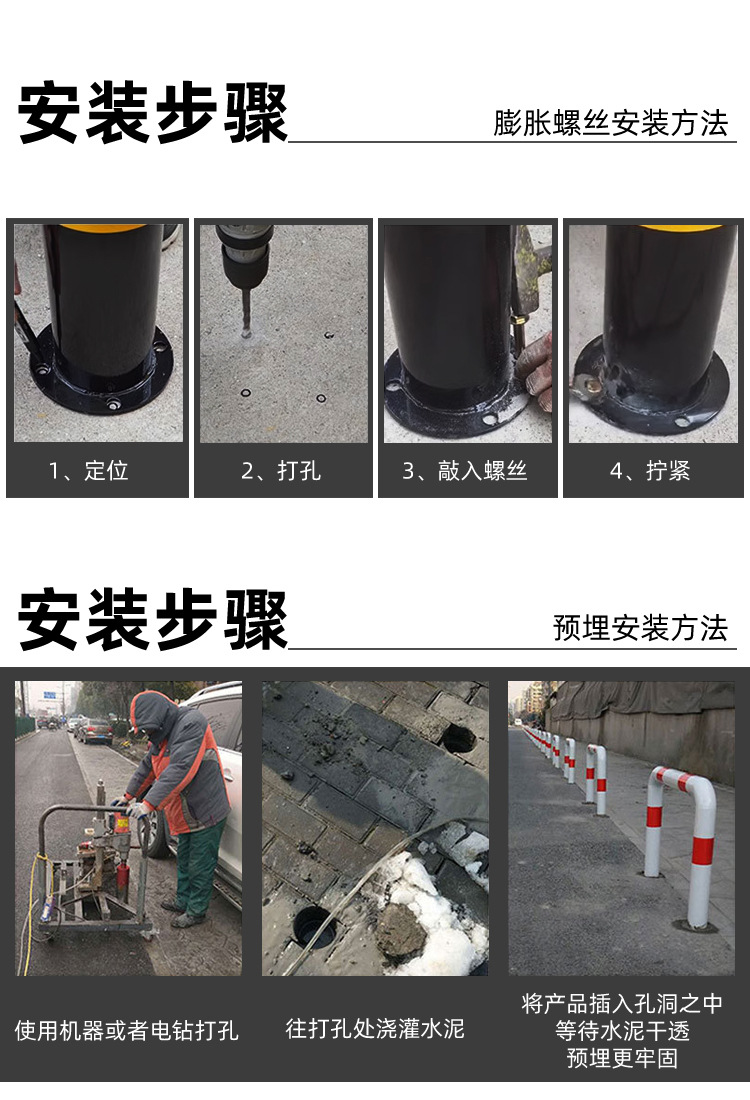 安装步骤

膨胀螺丝安装方法

1、定位

2、打孔

3、敲入螺丝

4、拧紧

安装步骤

预埋安装方法

使用机器或者电钻打孔

往打孔处浇灌水泥

将产品插入孔洞之中
等待水泥干透
预埋更牢固