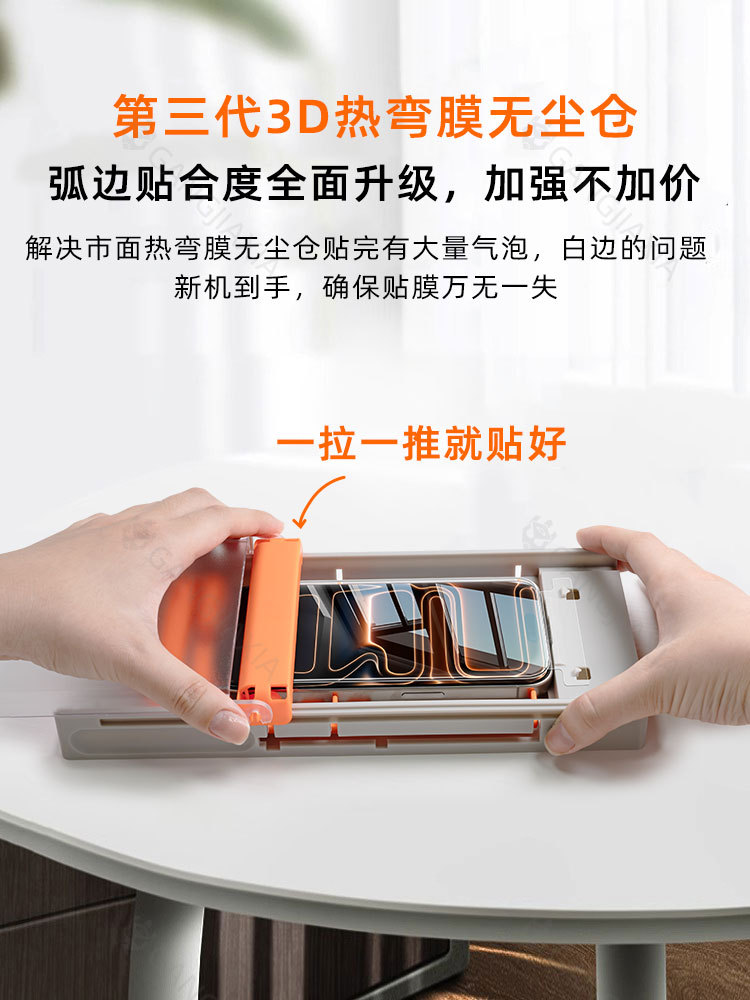 第三代3D热弯膜无尘仓

弧边贴合度全面升级，加强不加价

解决市面热弯膜无尘仓贴完有大量气泡，白边的问题
新机到手，确保贴膜万无一失

一拉一推就贴好