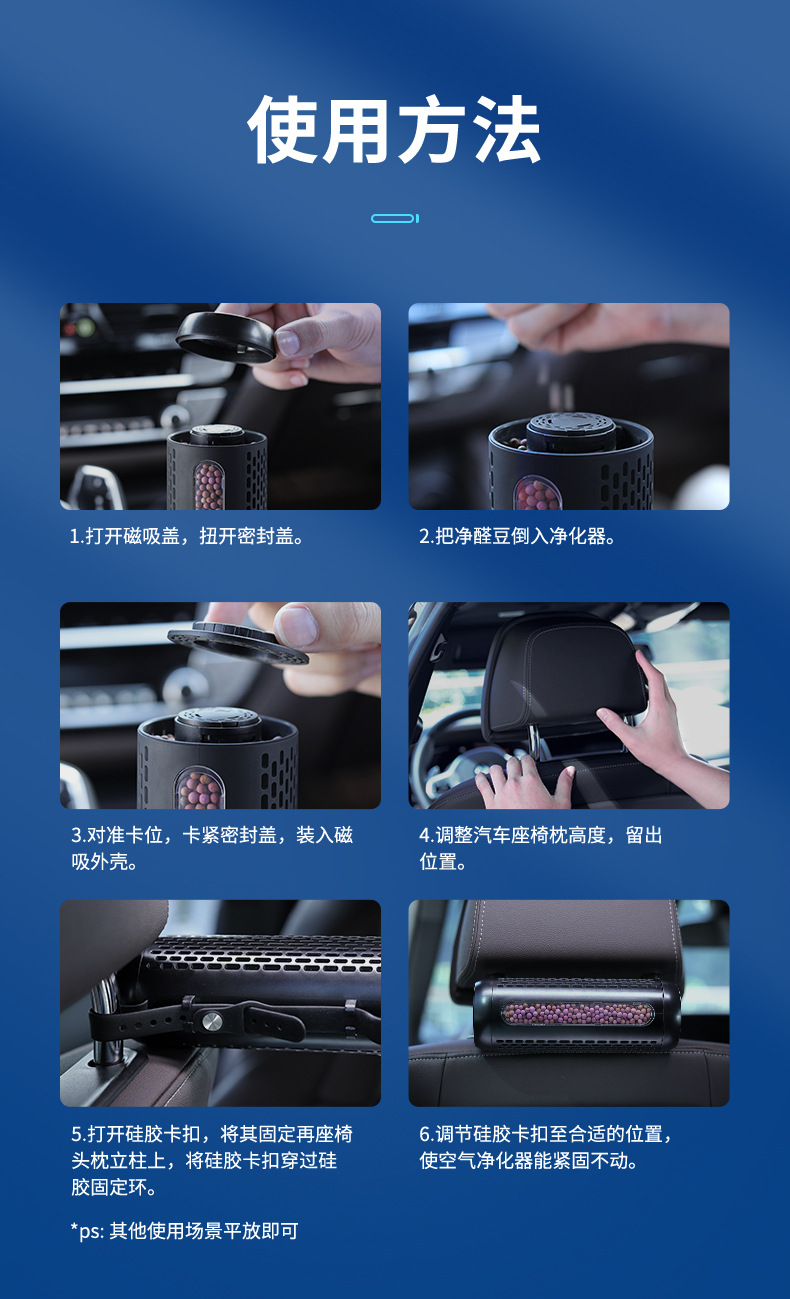 使用方法

1.打开磁吸盖，扭开密封盖。

2.把净醛豆倒入净化器。

3.对准卡位，卡紧密封盖，装入磁吸外壳。

4.调整汽车座椅枕高度，留出位置。

5.打开硅胶卡扣，将其固定再座椅头枕立柱上，将硅胶卡扣穿过硅胶固定环。

6.调节硅胶卡扣至合适的位置，使空气净化器能紧固不动。

*ps: 其他使用场景平放即可