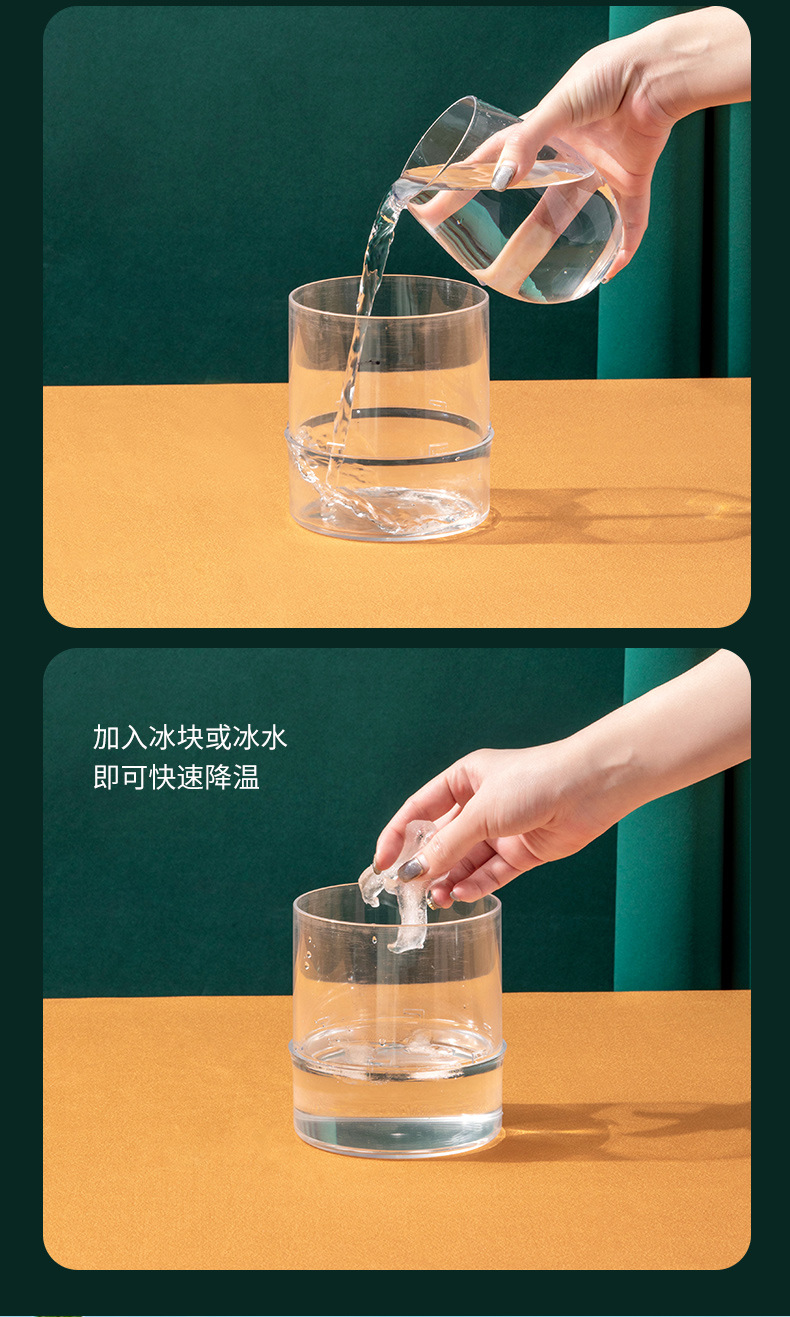 加入冰块或冰水
即可快速降温