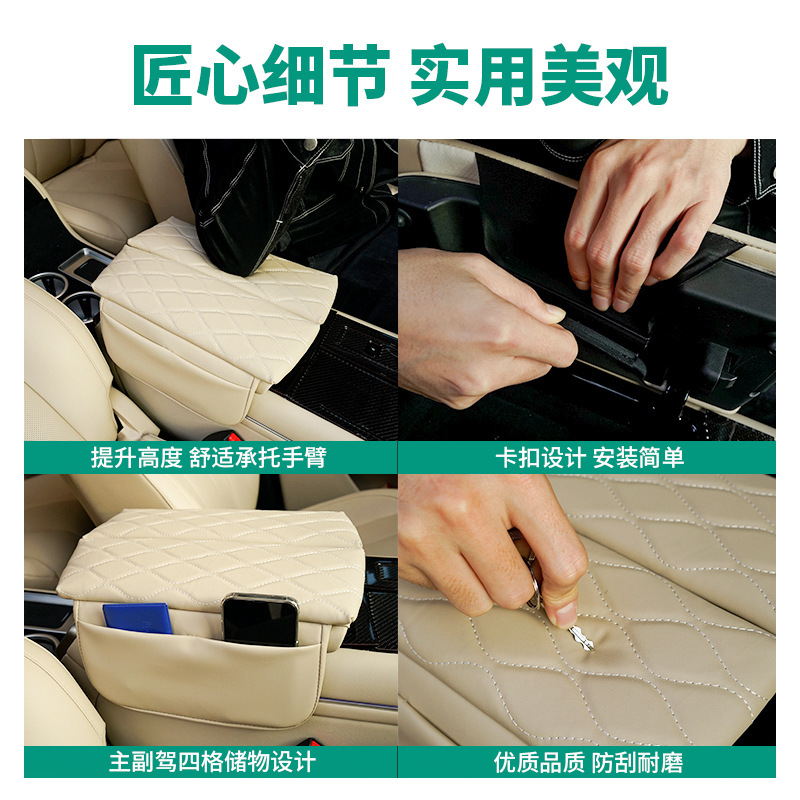 匠心细节 实用美观

提升高度 舒适承托手臂

卡扣设计 安装简单

主副驾四格储物设计

优质品质 防刮耐磨