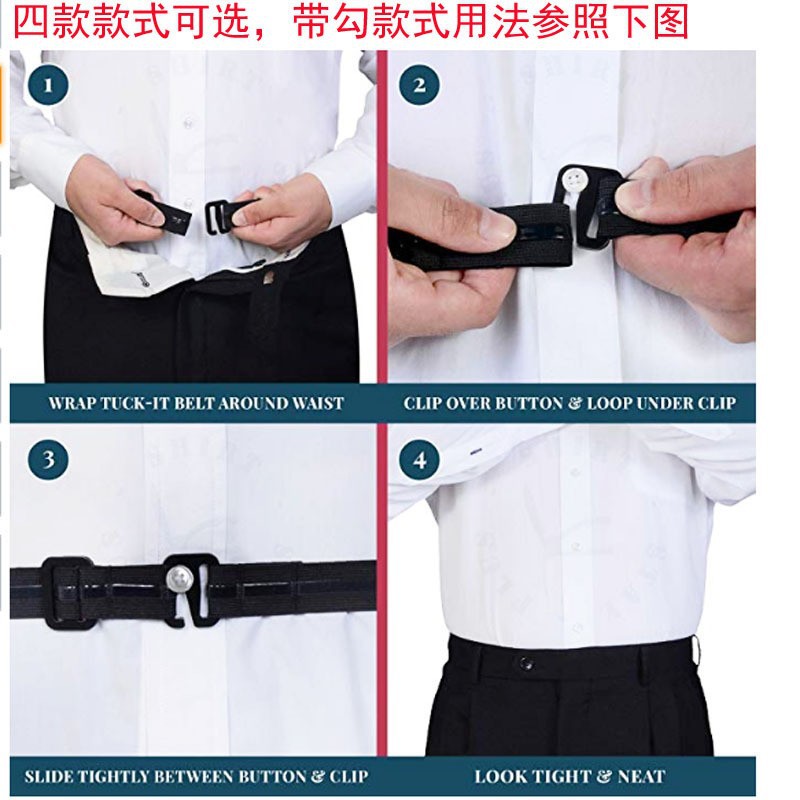 四款款式可选，带勾款式用法参照下图

1

WRAP TUCK-IT BELT AROUND WAIST

2

CLIP OVER BUTTON & LOOP UNDER CLIP

3

SLIDE TIGHTLY BETWEEN BUTTON & CLIP

4

LOOK TIGHT & NEAT