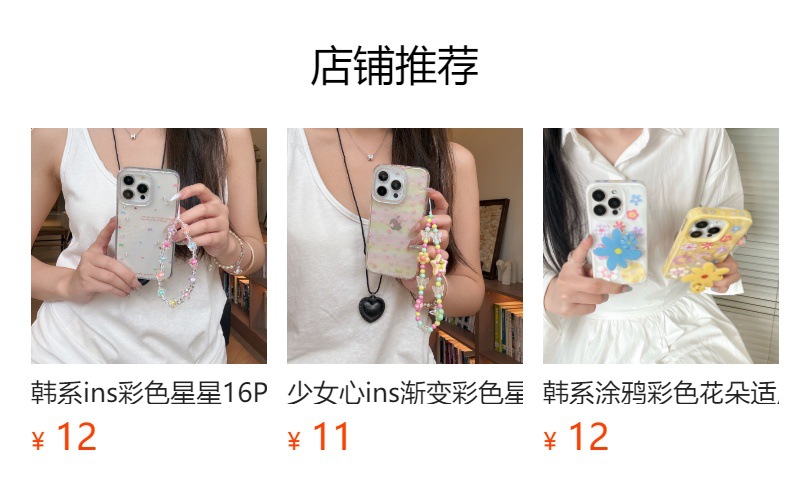 店铺推荐

韩系ins彩色星星16P
¥ 12

少女心ins渐变彩色星
¥ 11

韩系涂鸦彩色花朵适
¥ 12