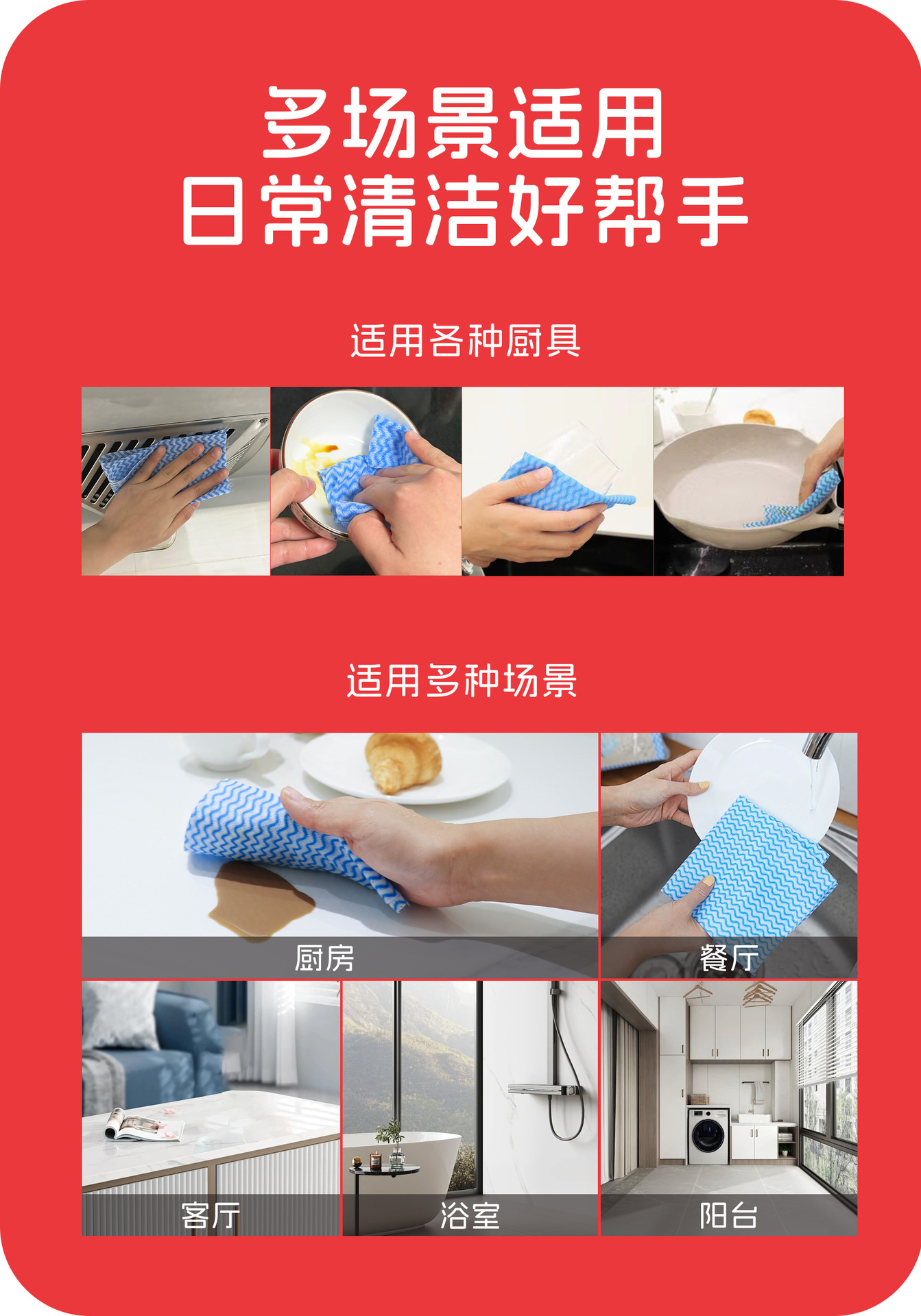 多场景适用
日常清洁好帮手

适用各种厨具

适用多种场景

厨房

餐厅

客厅

浴室

阳台