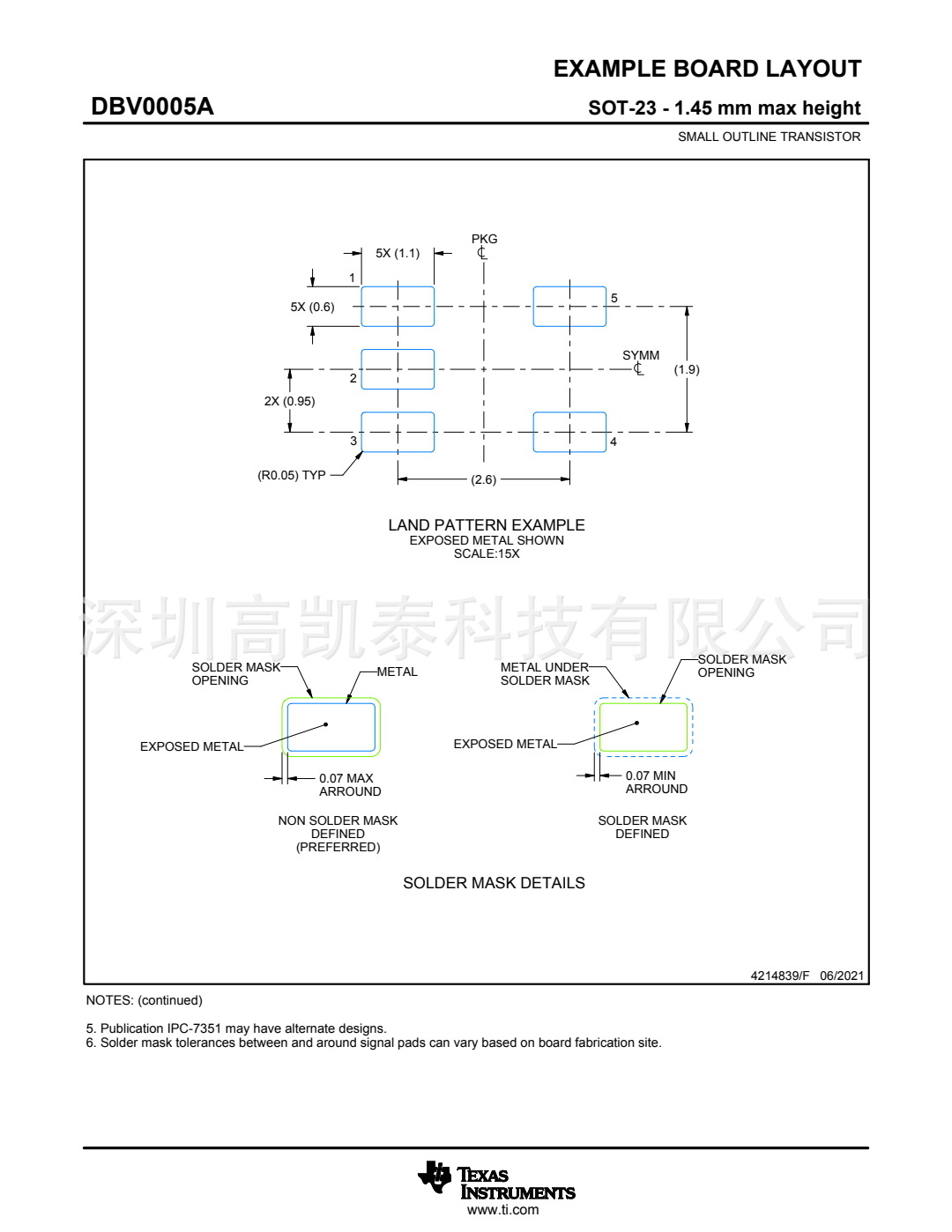 EXAMPLE BOARD LAYOUT

DBV0005A

SOT-23 - 1.45 mm max height

SMALL OUTLINE TRANSISTOR

PKG
℄

5X (1.1)

1

5X (0.6)

5

SYMM
℄

(1.9)

2

2X (0.95)

3

4

(R0.05) TYP

(2.6)

LAND PATTERN EXAMPLE
EXPOSED METAL SHOWN
SCALE:15X

深圳高凯泰科技有限公司

SOLDER MASK OPENING

METAL

EXPOSED METAL

0.07 MAX ARROUND

NON SOLDER MASK DEFINED (PREFERRED)

METAL UNDER SOLDER MASK

SOLDER MASK OPENING

EXPOSED METAL

0.07 MIN ARROUND

SOLDER MASK DEFINED

SOLDER MASK DETAILS

4214839/F 06/2021

NOTES: (continued)

5. Publication IPC-7351 may have alternate designs.
6. Solder mask tolerances between and around signal pads can vary based on board fabrication site.

TEXAS INSTRUMENTS
www.ti.com