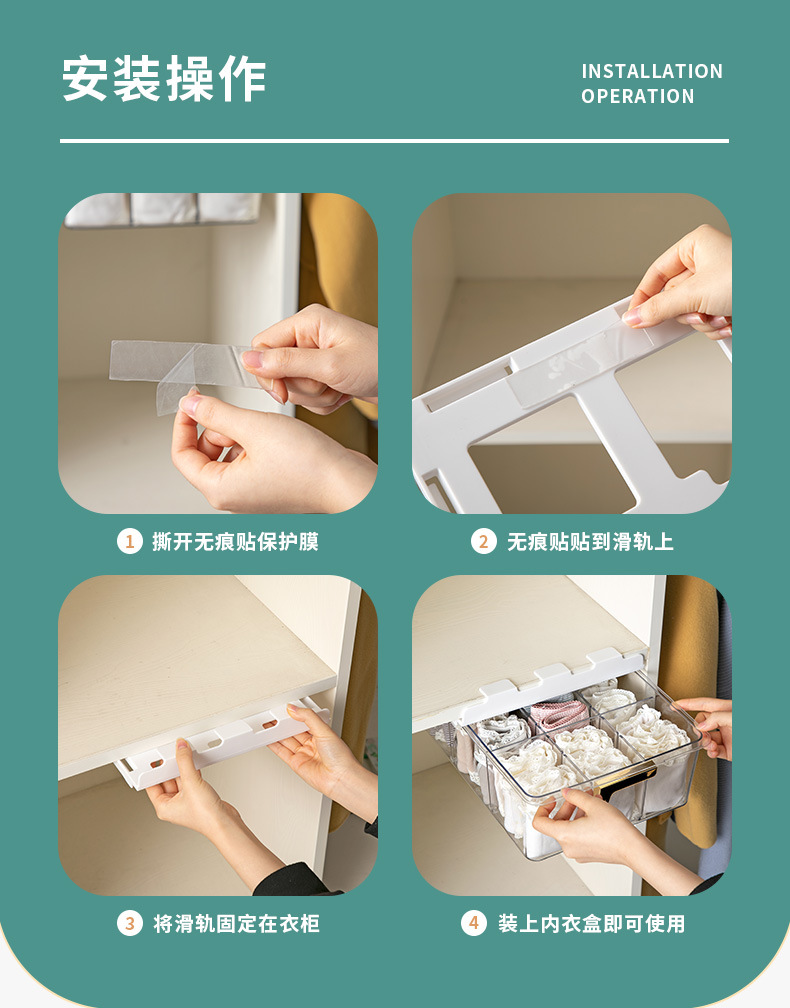 安装操作

INSTALLATION OPERATION

1 撕开无痕贴保护膜

2 无痕贴贴到滑轨上

3 将滑轨固定在衣柜

4 装上内衣盒即可使用