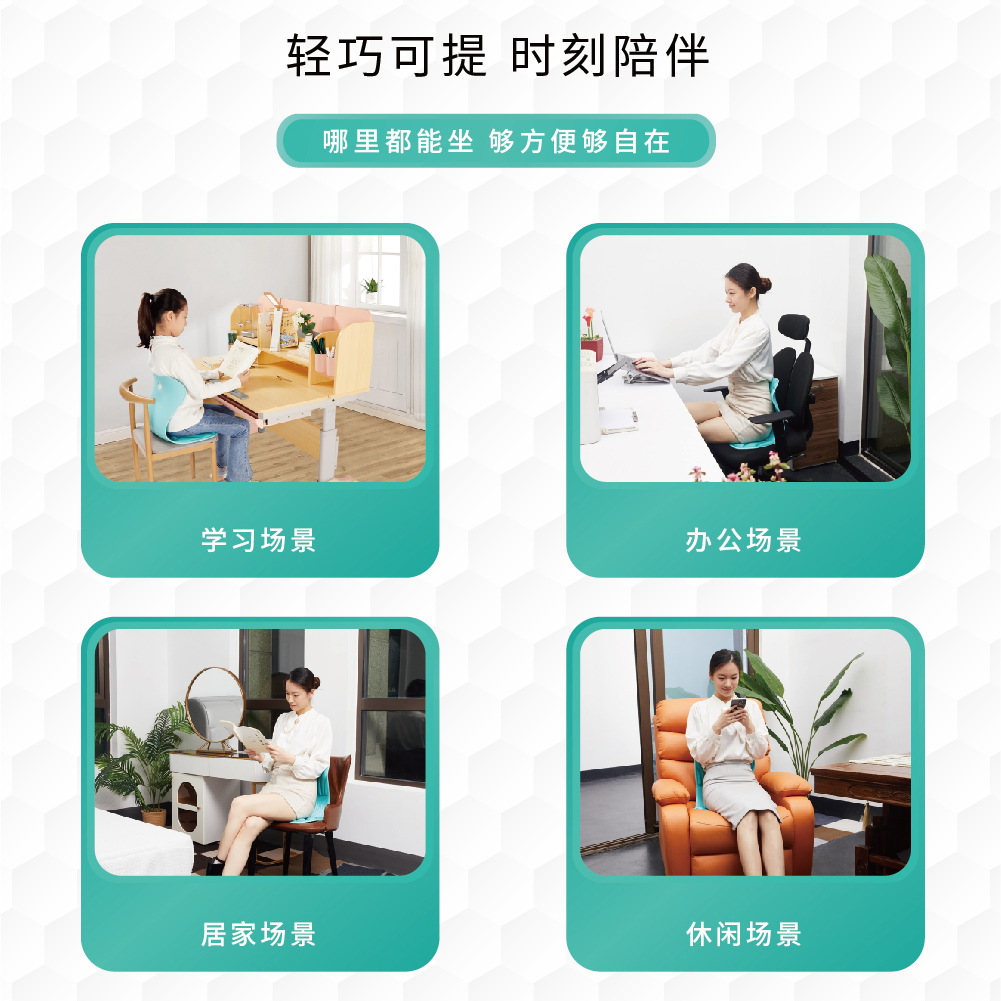 轻巧可提 时刻陪伴

哪里都能坐 够方便够自在

学习场景

办公场景

居家场景

休闲场景