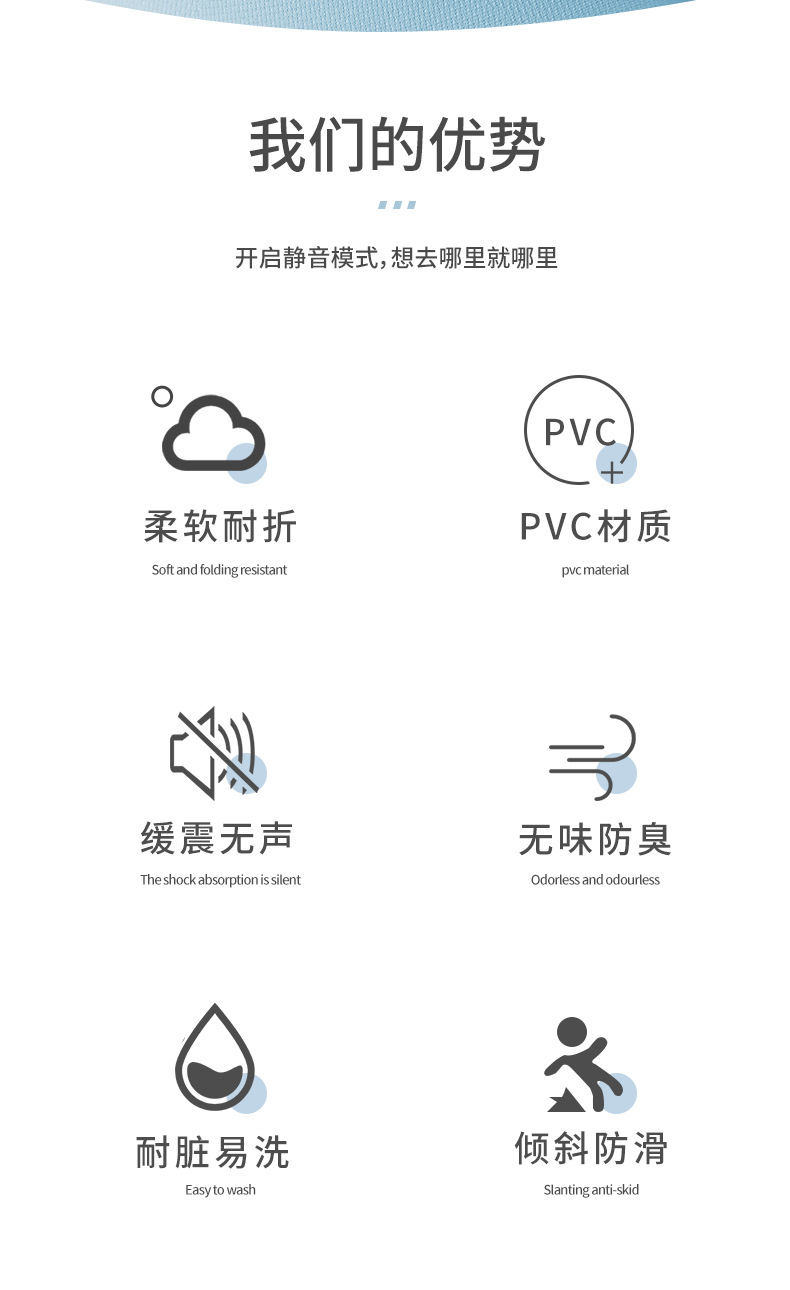 我们的优势

开启静音模式,想去哪里就哪里

PVC

柔软耐折

Soft and folding resistant

PVC材质

pvc material

缓震无声

The shock absorption is silent

无味防臭

Odorless and odourless

耐脏易洗

Easy to wash

倾斜防滑

Slanting anti-skid