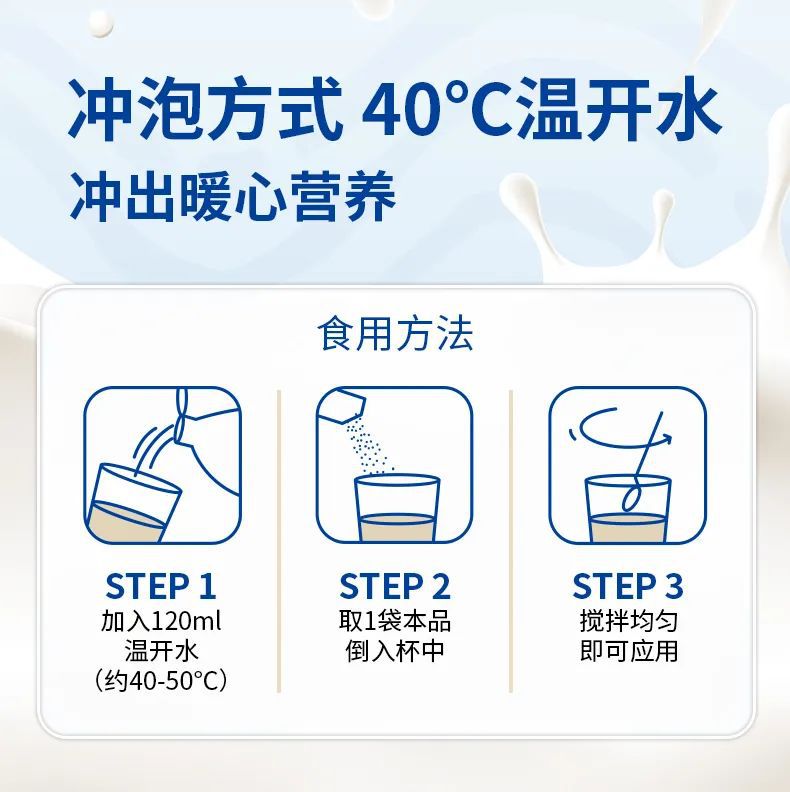 冲泡方式 40°C温开水
冲出暖心营养

食用方法

STEP 1
加入120ml
温开水
（约40-50°C）

STEP 2
取1袋本品
倒入杯中

STEP 3
搅拌均匀
即可应用