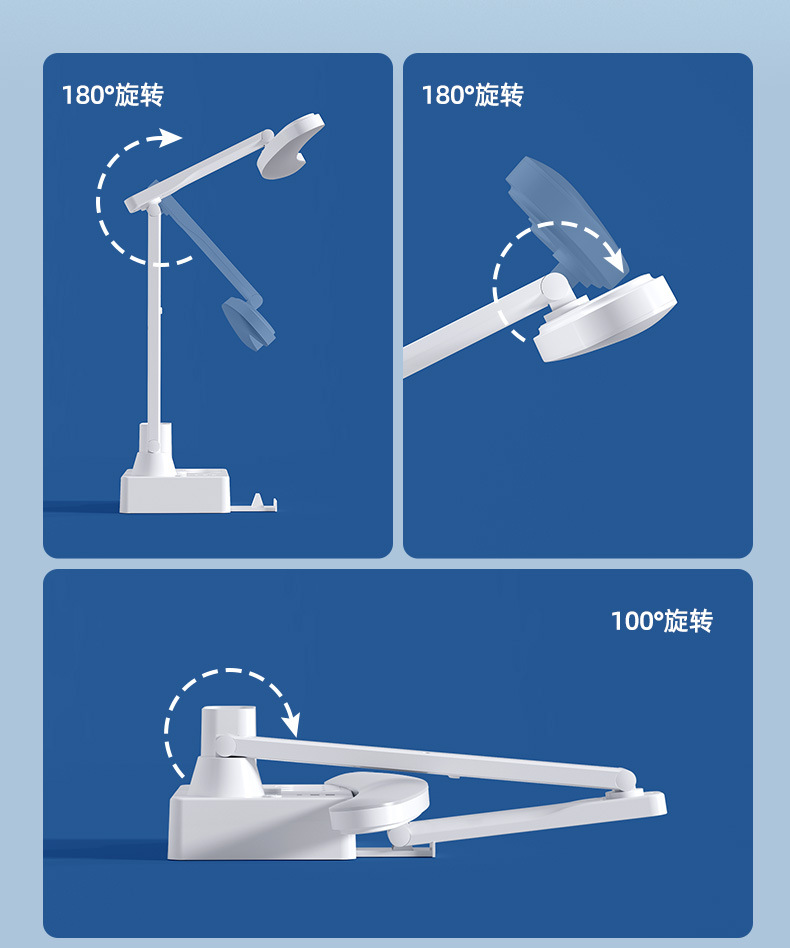 180°旋转

180°旋转

100°旋转