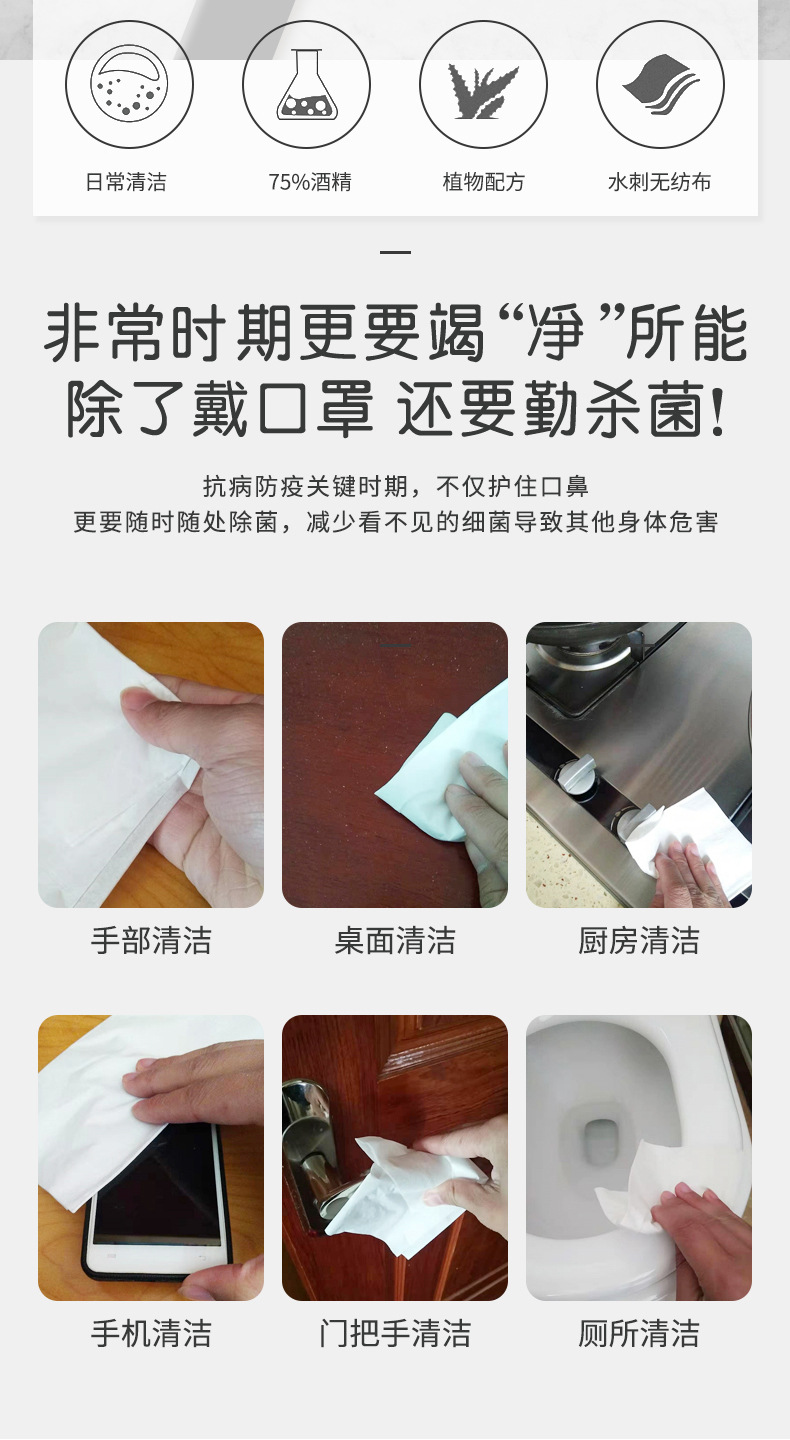 日常清洁

75%酒精

植物配方

水刺无纺布

非常时期更要竭“净”所能
除了戴口罩 还要勤杀菌!

抗病防疫关键时期，不仅护住口鼻
更要随时随处除菌，减少看不见的细菌导致其他身体危害

手部清洁

桌面清洁

厨房清洁

手机清洁

门把手清洁

厕所清洁