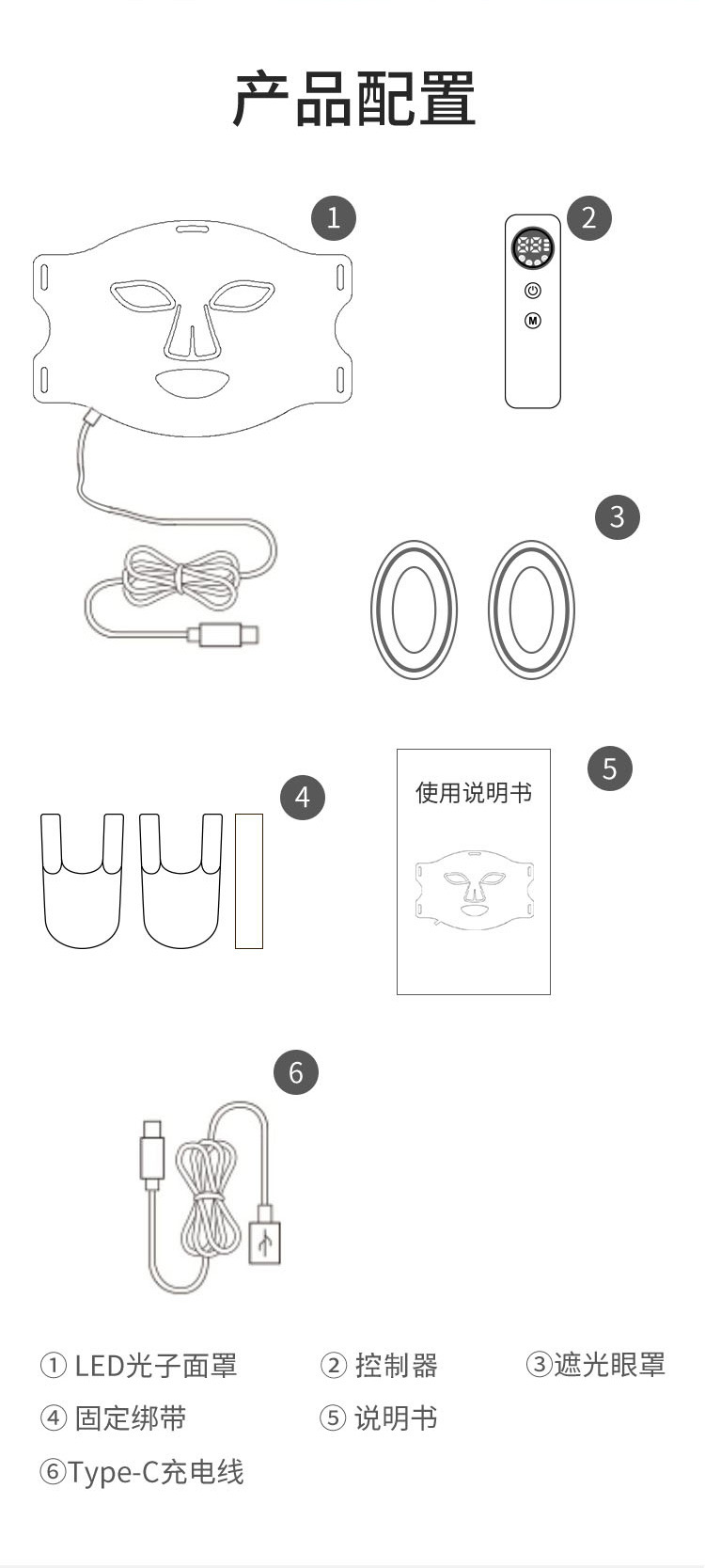 产品配置

1

2

M

3

4

使用说明书

5

6

① LED光子面罩
② 控制器
③遮光眼罩
④ 固定绑带
⑤ 说明书
⑥Type-C充电线