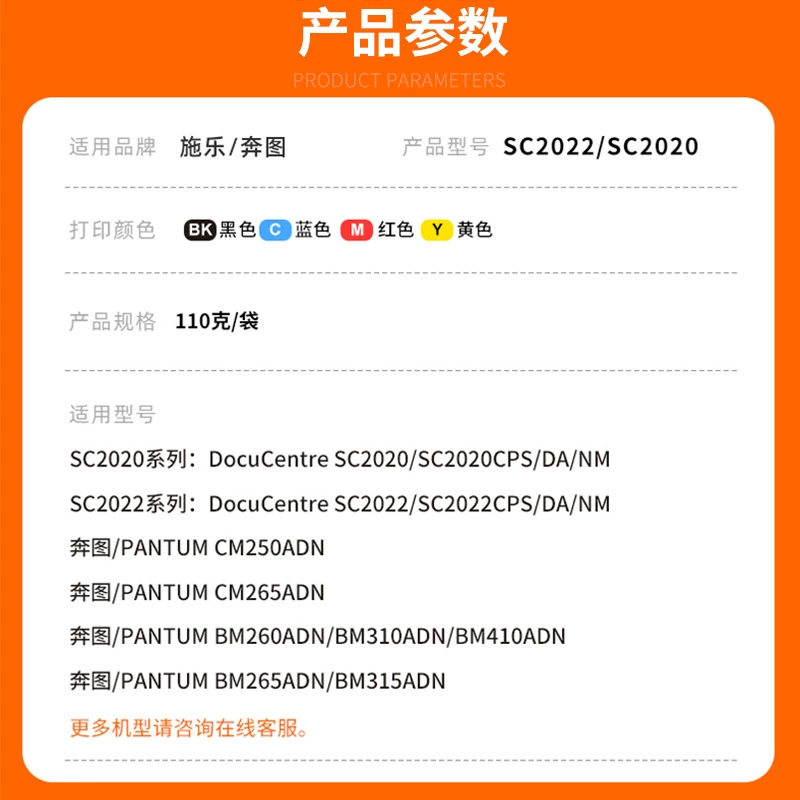 产品参数
PRODUCT PARAMETERS

适用品牌 施乐/奔图 产品型号 SC2022/SC2020

打印颜色 BK 黑色 C 蓝色 M 红色 Y 黄色

产品规格 110克/袋

适用型号

SC2020系列：DocuCentre SC2020/SC2020CPS/DA/NM

SC2022系列：DocuCentre SC2022/SC2022CPS/DA/NM

奔图/PANTUM CM250ADN

奔图/PANTUM CM265ADN

奔图/PANTUM BM260ADN/BM310ADN/BM410ADN

奔图/PANTUM BM265ADN/BM315ADN

更多机型请咨询在线客服。