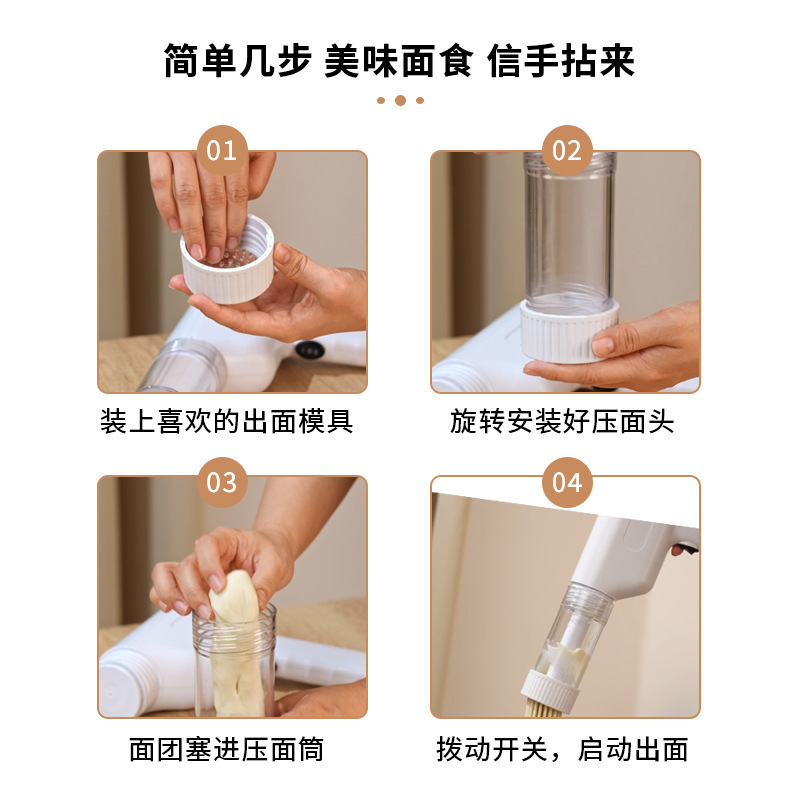 简单几步 美味面食 信手拈来

01

装上喜欢的出面模具

02

旋转安装好压面头

03

面团塞进压面筒

04

拨动开关，启动出面