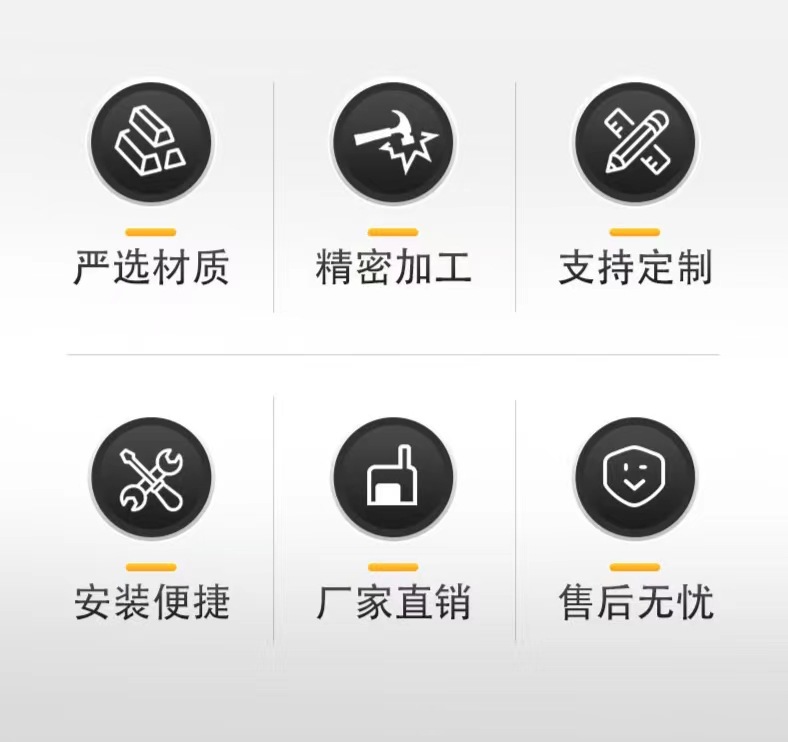 严选材质

精密加工

支持定制

安装便捷

厂家直销

售后无忧