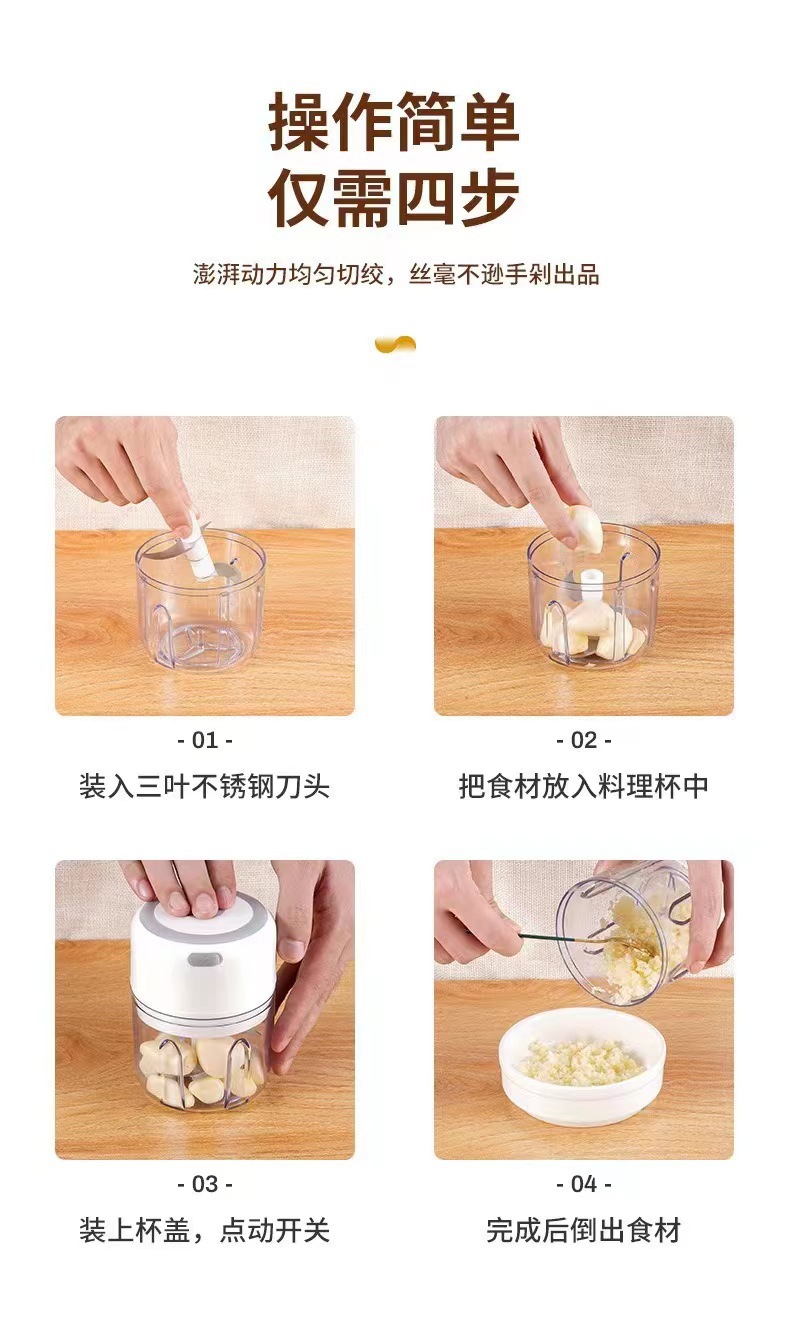 操作简单
仅需四步

澎湃动力均匀切绞，丝毫不逊手剁出品

- 01 -
装入三叶不锈钢刀头

- 02 -
把食材放入料理杯中

- 03 -
装上杯盖，点动开关

- 04 -
完成后倒出食材