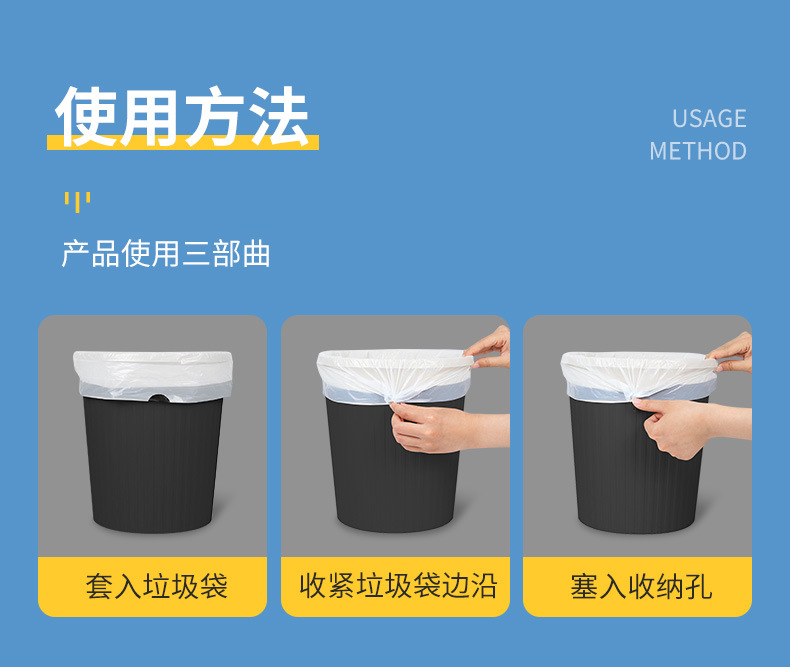 使用方法

USAGE
METHOD

产品使用三部曲

套入垃圾袋

收紧垃圾袋边沿

塞入收纳孔