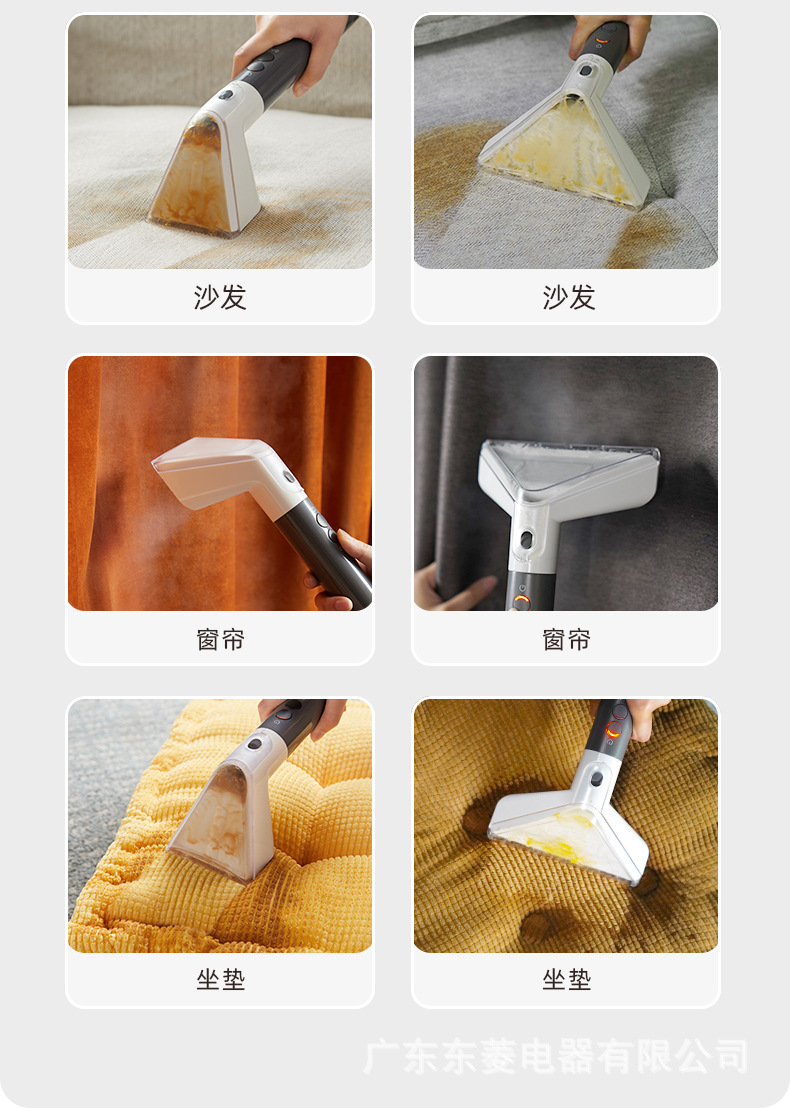 沙发

沙发

窗帘

窗帘

坐垫

坐垫

广东东菱电器有限公司