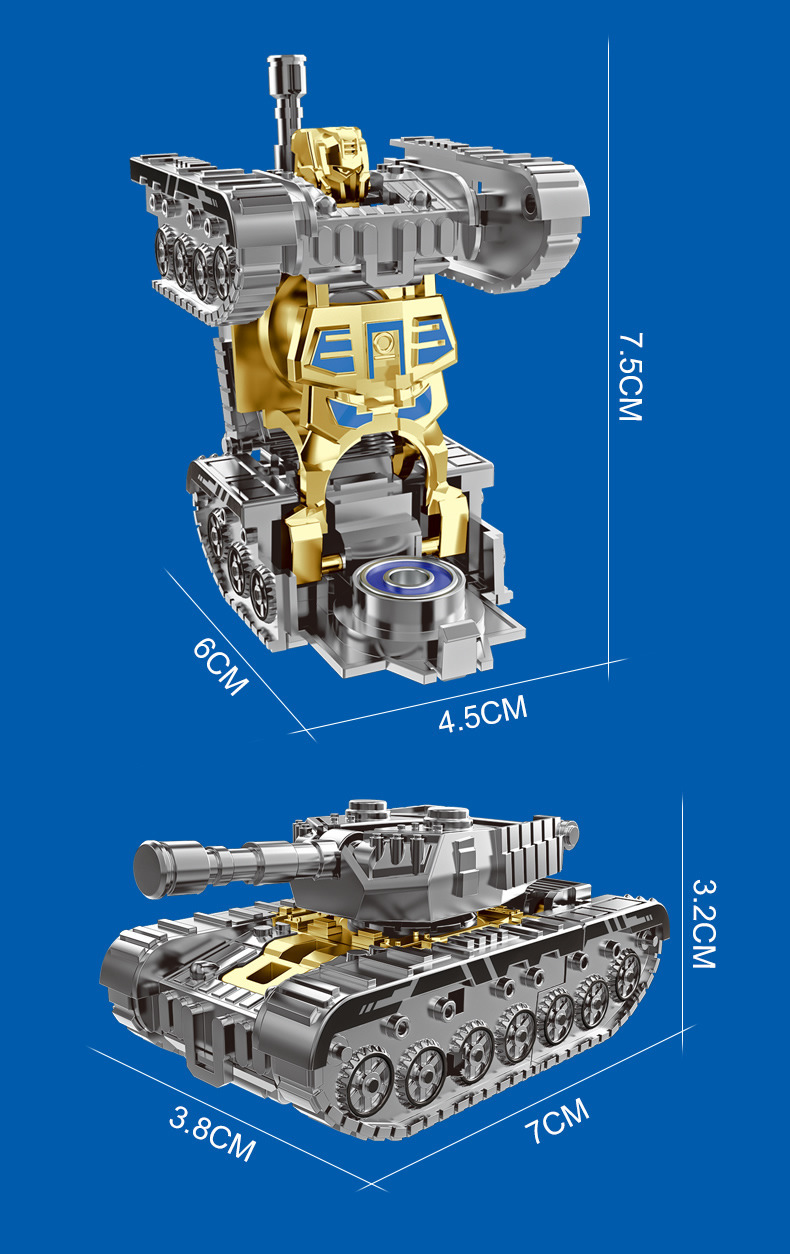 7.5CM

6CM

4.5CM

3.2CM

3.8CM

7CM