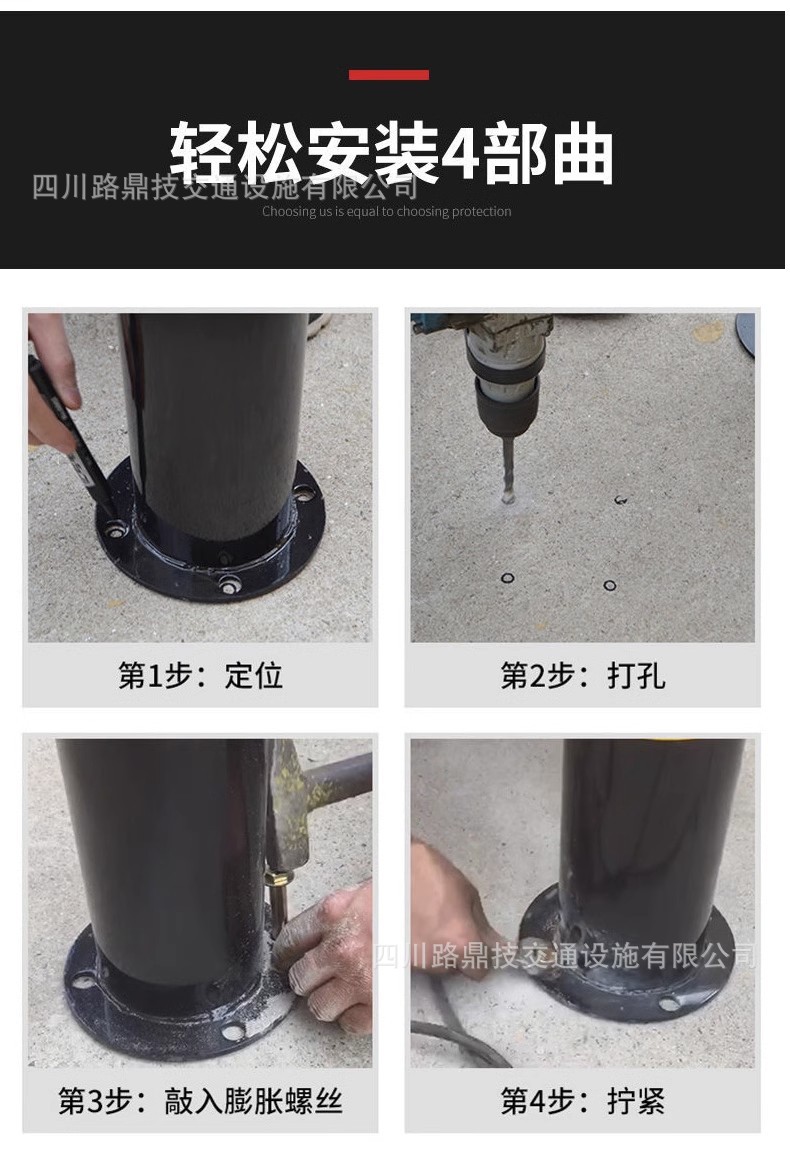 轻松安装4部曲

四川路鼎技交通设施有限公司

Choosing us is equal to choosing protection

第1步：定位

第2步：打孔

四川路鼎技交通设施有限公司

第3步：敲入膨胀螺丝

第4步：拧紧