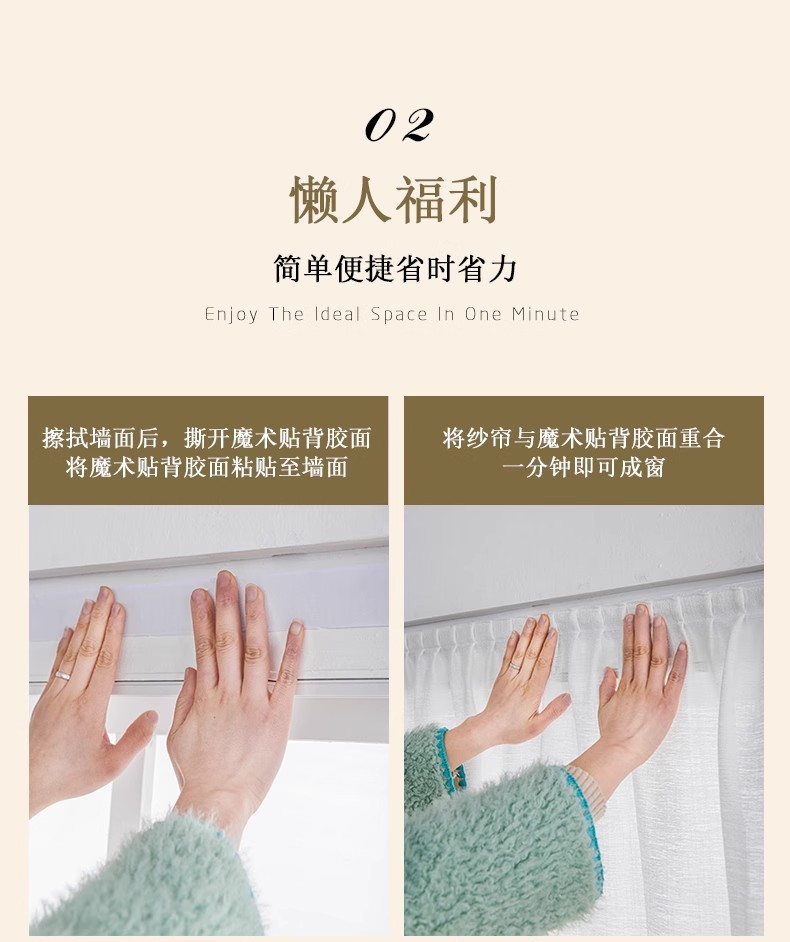 02

懒人福利

简单便捷省时省力

Enjoy The Ideal Space In One Minute

擦拭墙面后，撕开魔术贴背胶面
将魔术贴背胶面粘贴至墙面

将纱帘与魔术贴背胶面重合
一分钟即可成窗