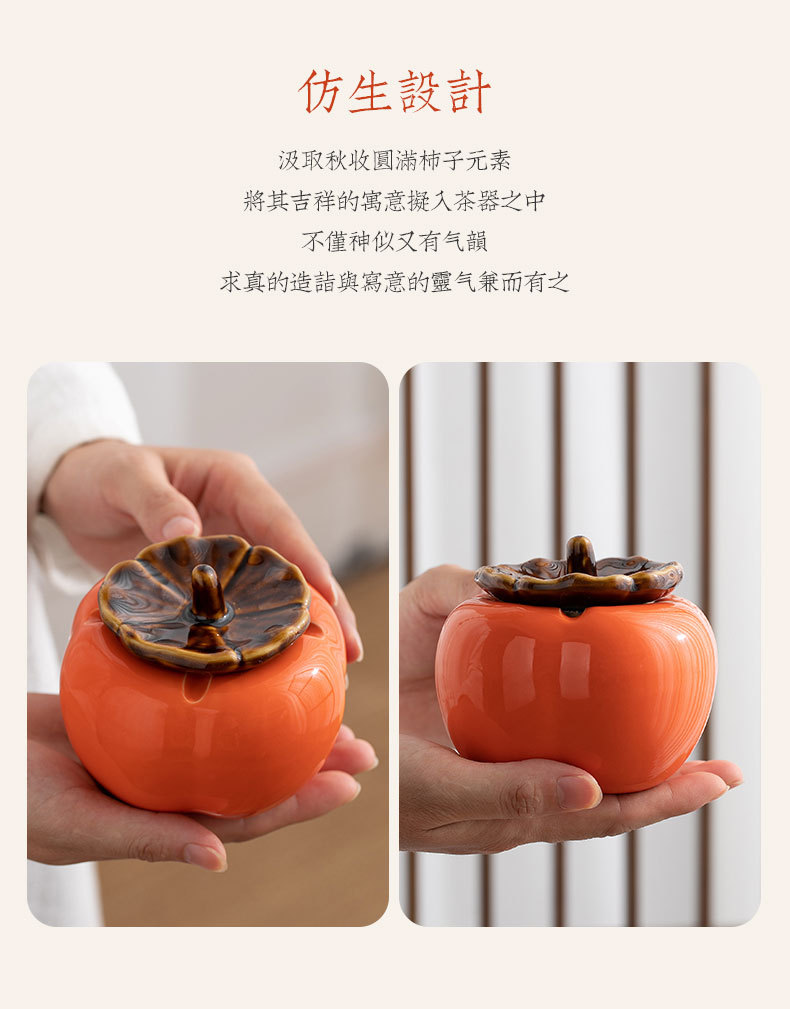 仿生設計

汲取秋收圓滿柿子元素
將其吉祥的寓意擬入茶器之中
不僅神似又有气韻
求真的造詣與寫意的靈气兼而有之